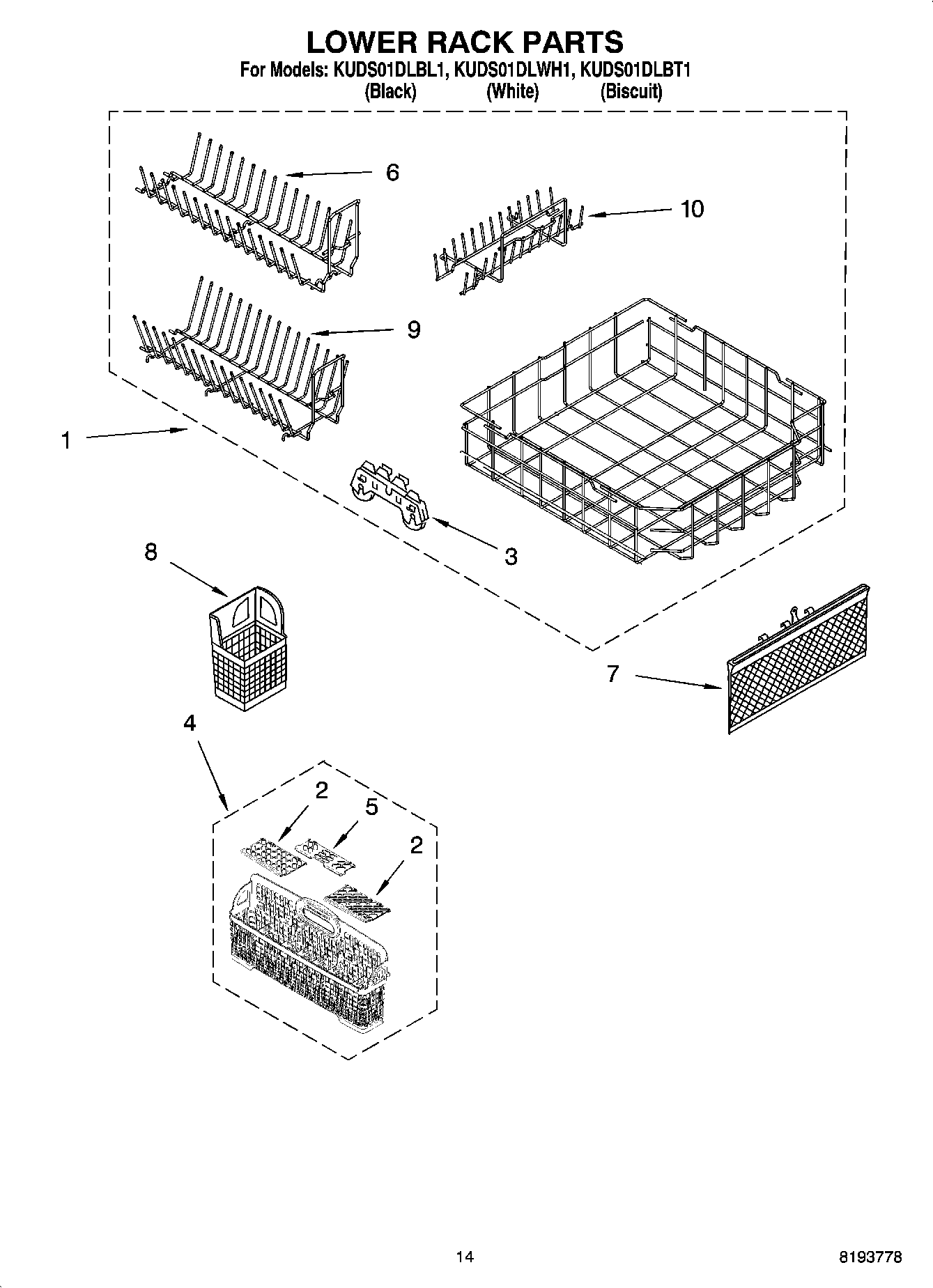 LOWER RACK PARTS

For Models: KUDS01DLBL1, KUDS01DLWH1, KUDS01DLBT1
(Black) (White) (Biscuit)

6

10

9

1

3

8

7

4

2

5

2

14

8193778