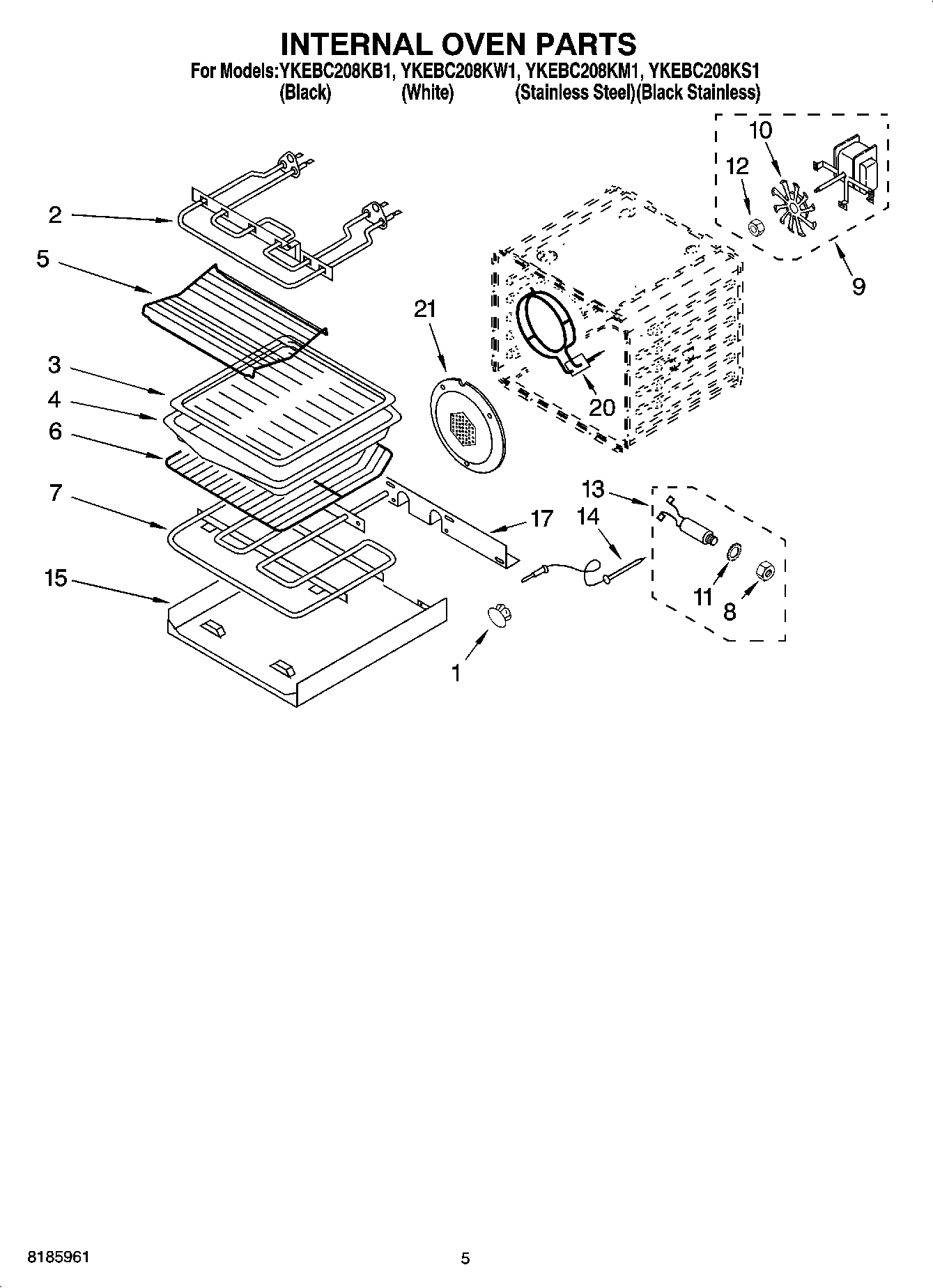 INTERNAL OVEN PARTS

For Models:YKEBC208KB1, YKEBC208KW1, YKEBC208KM1, YKEBC208KS1
(Black) (White) (Stainless Steel)(Black Stainless)

10
12
2
5
9
21
3
4
6
20
7
13
17
14
15
11
8
1

8185961

5