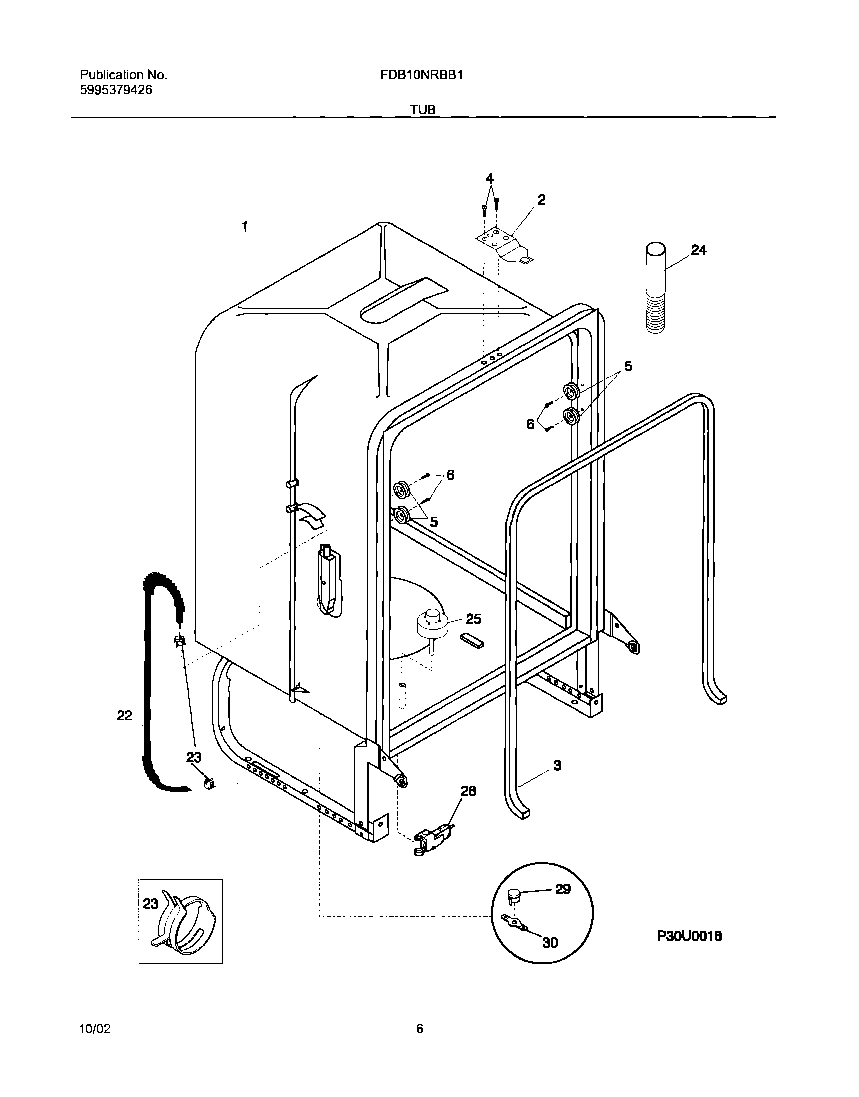 Publication No.
5995379426

FDB10NRBB1

TUB

1
4
2
24
5
6
6
5
25
22
23
3
26
23
29
30
P30U0018

10/02

6