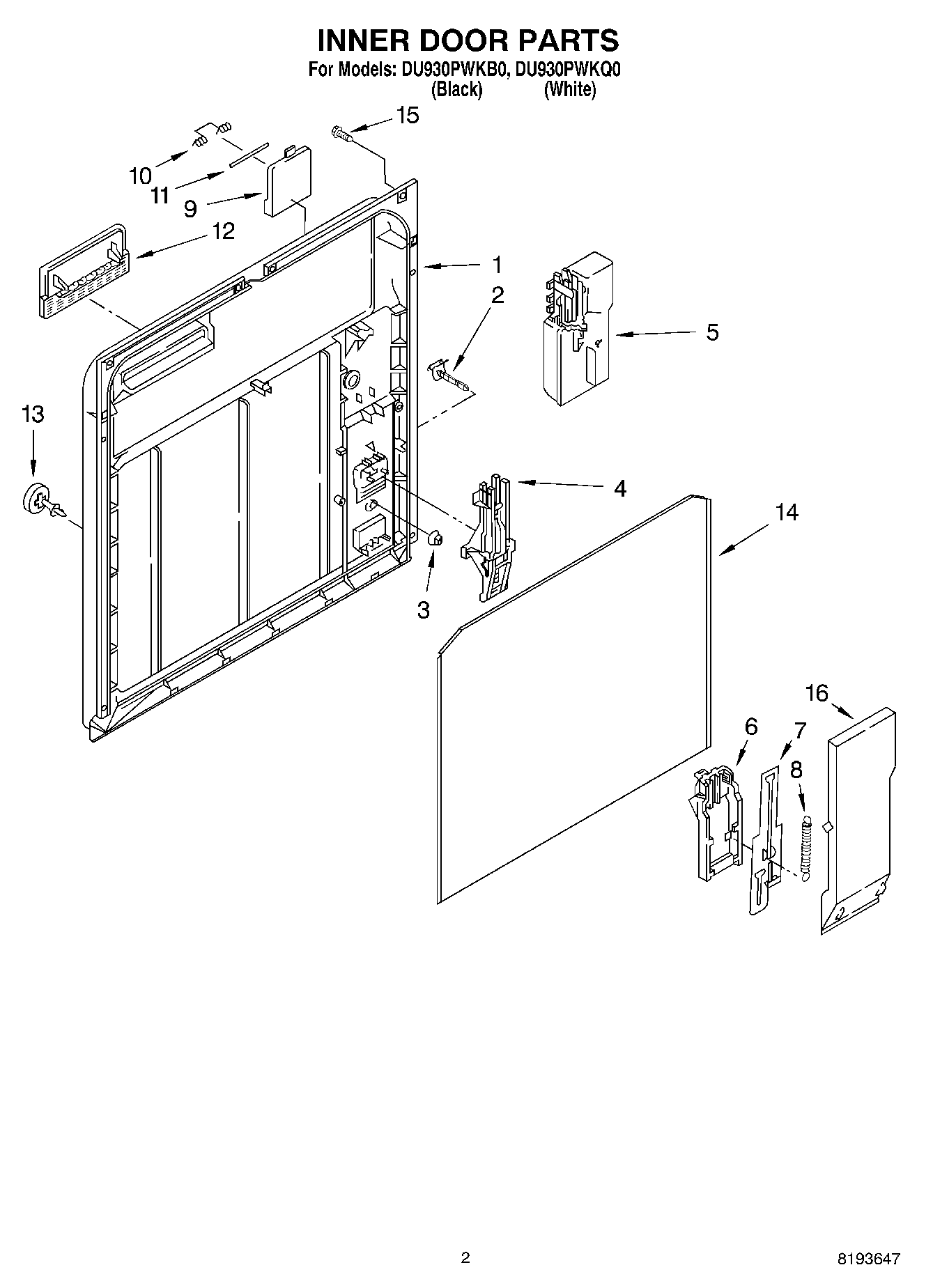 INNER DOOR PARTS
For Models: DU930PWKB0, DU930PWKQ0
(Black) (White)

15
10
11
9
12
1
2
5
13
4
14
3
16
6
7
8

2
8193647