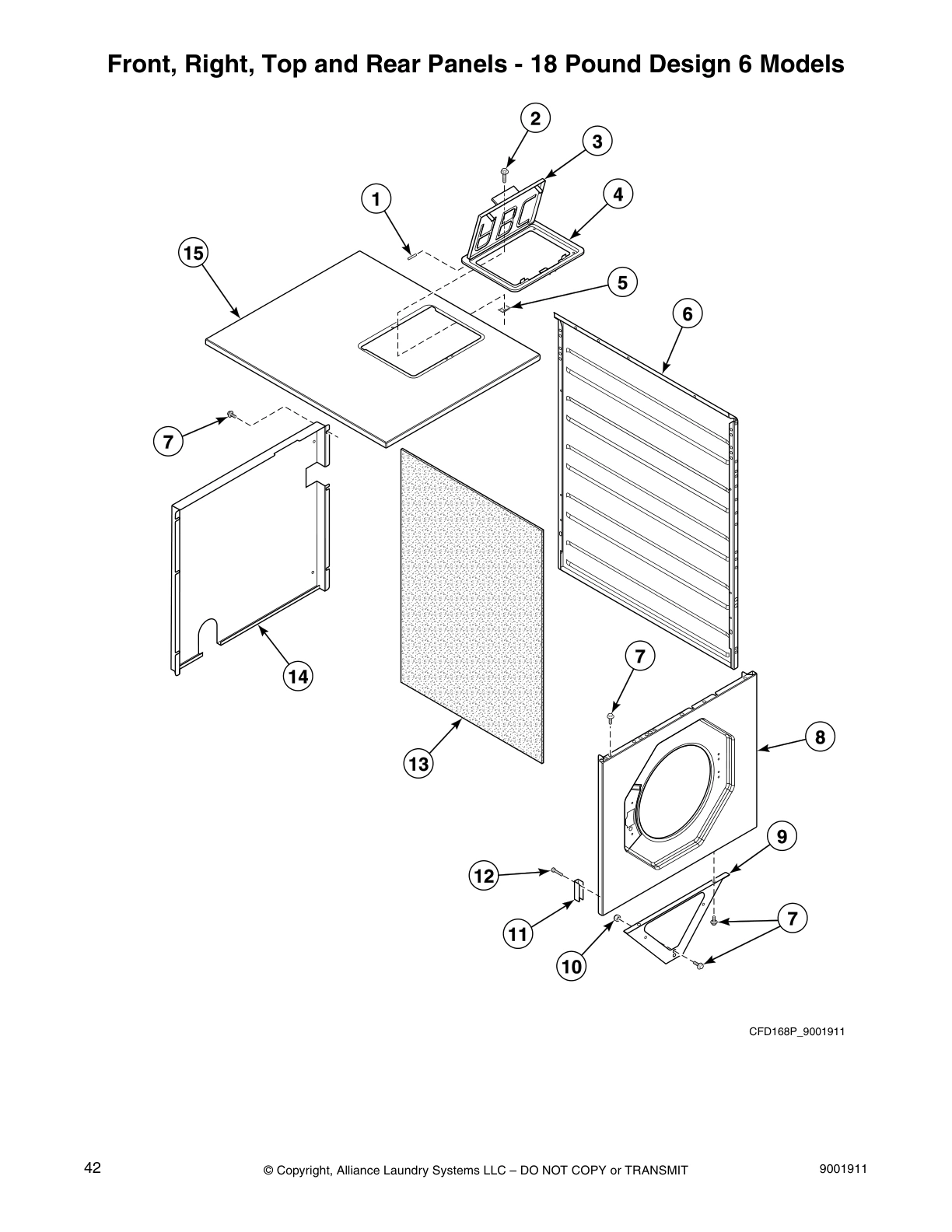 Front, Right, Top and Rear Panels - 18 Pound Design 6 Models

2
3
1
4
15
5
6
7
14
13
7
8
9
12
11
10
7

CFD168P_9001911

42
© Copyright, Alliance Laundry Systems LLC – DO NOT COPY or TRANSMIT
9001911