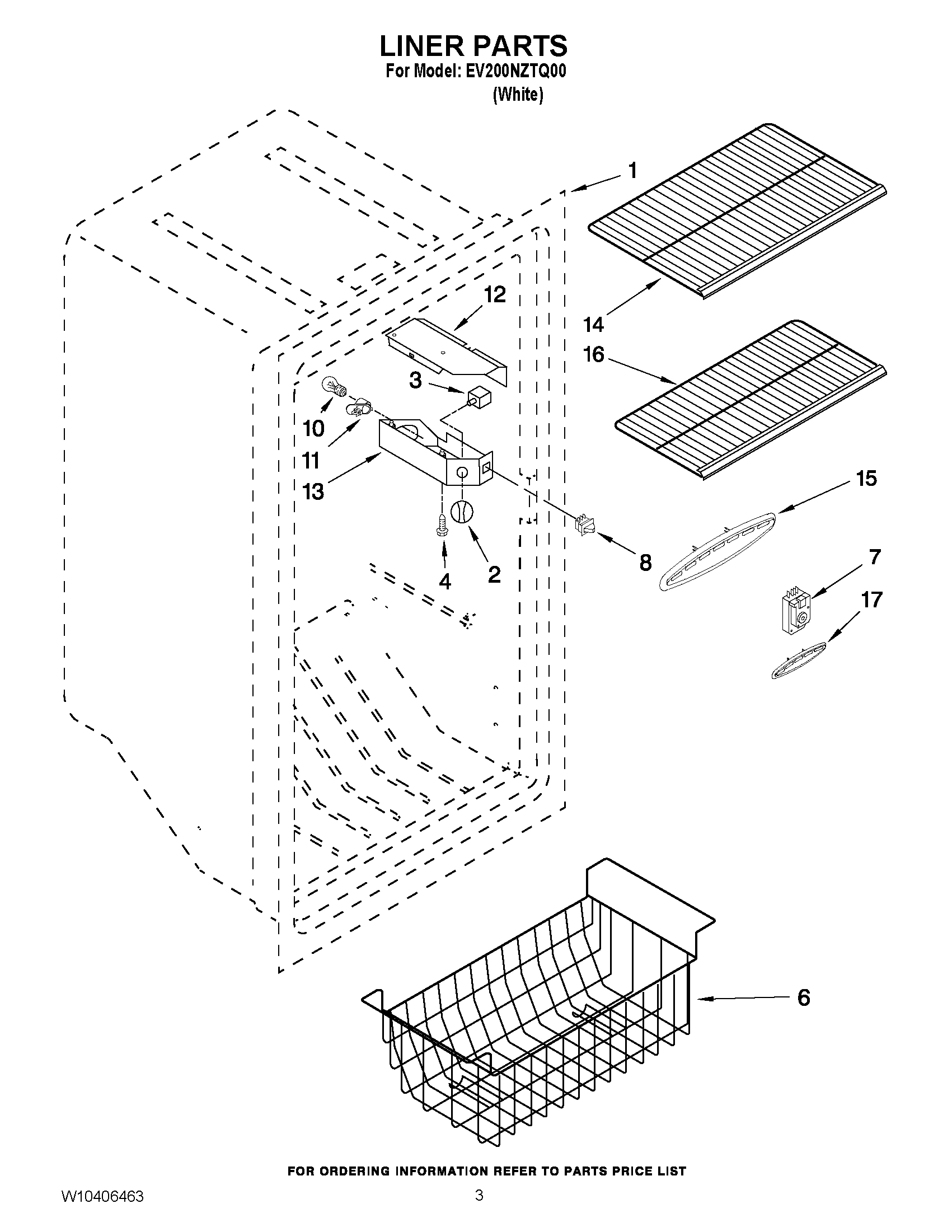 LINER PARTS
For Model: EV200NZTQ00
(White)

1
12
14
16
3
10
11
13
15
8
4
2
7
17
6

FOR ORDERING INFORMATION REFER TO PARTS PRICE LIST

W10406463
3