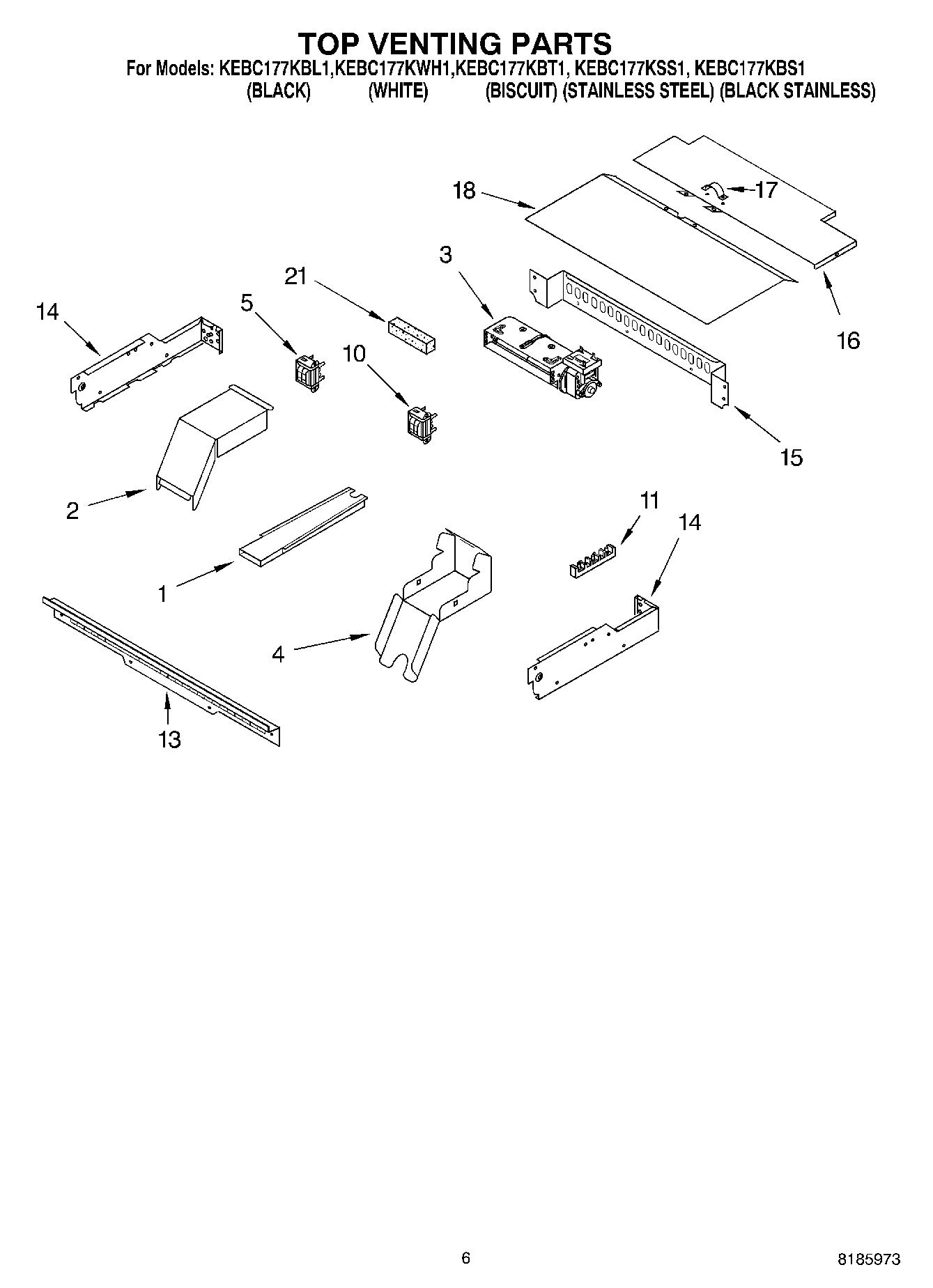 TOP VENTING PARTS
For Models: KEBC177KBL1,KEBC177KWH1,KEBC177KBT1, KEBC177KSS1, KEBC177KBS1
(BLACK) (WHITE) (BISCUIT) (STAINLESS STEEL) (BLACK STAINLESS)

18
17
3
21
14
5
10
16
15
2
11
14
1
4
13

6
8185973