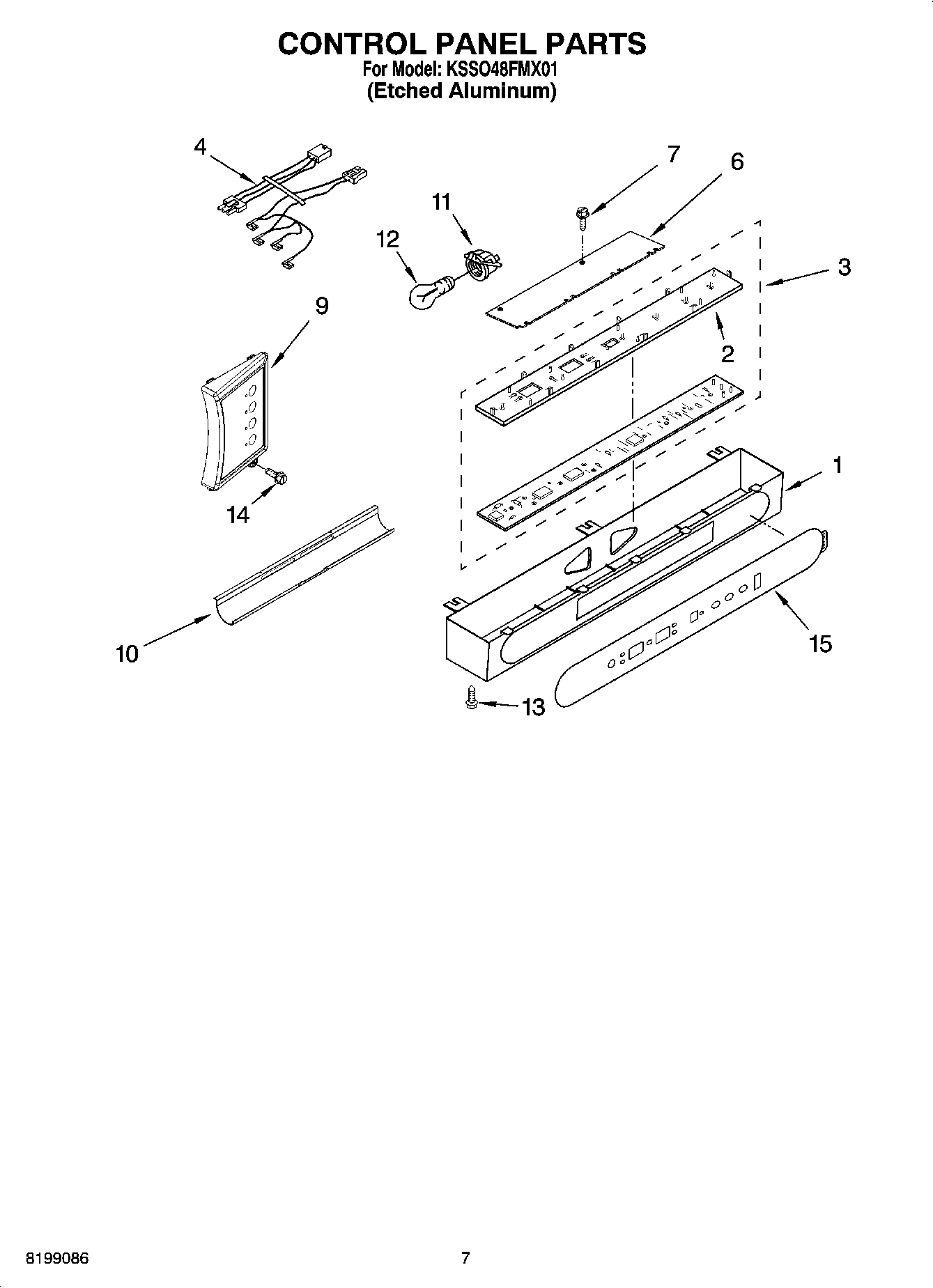 CONTROL PANEL PARTS
For Model: KSSO48FMX01
(Etched Aluminum)

4
7
6
11
12
3
9
2
1
14
10
15
13

8199086
7