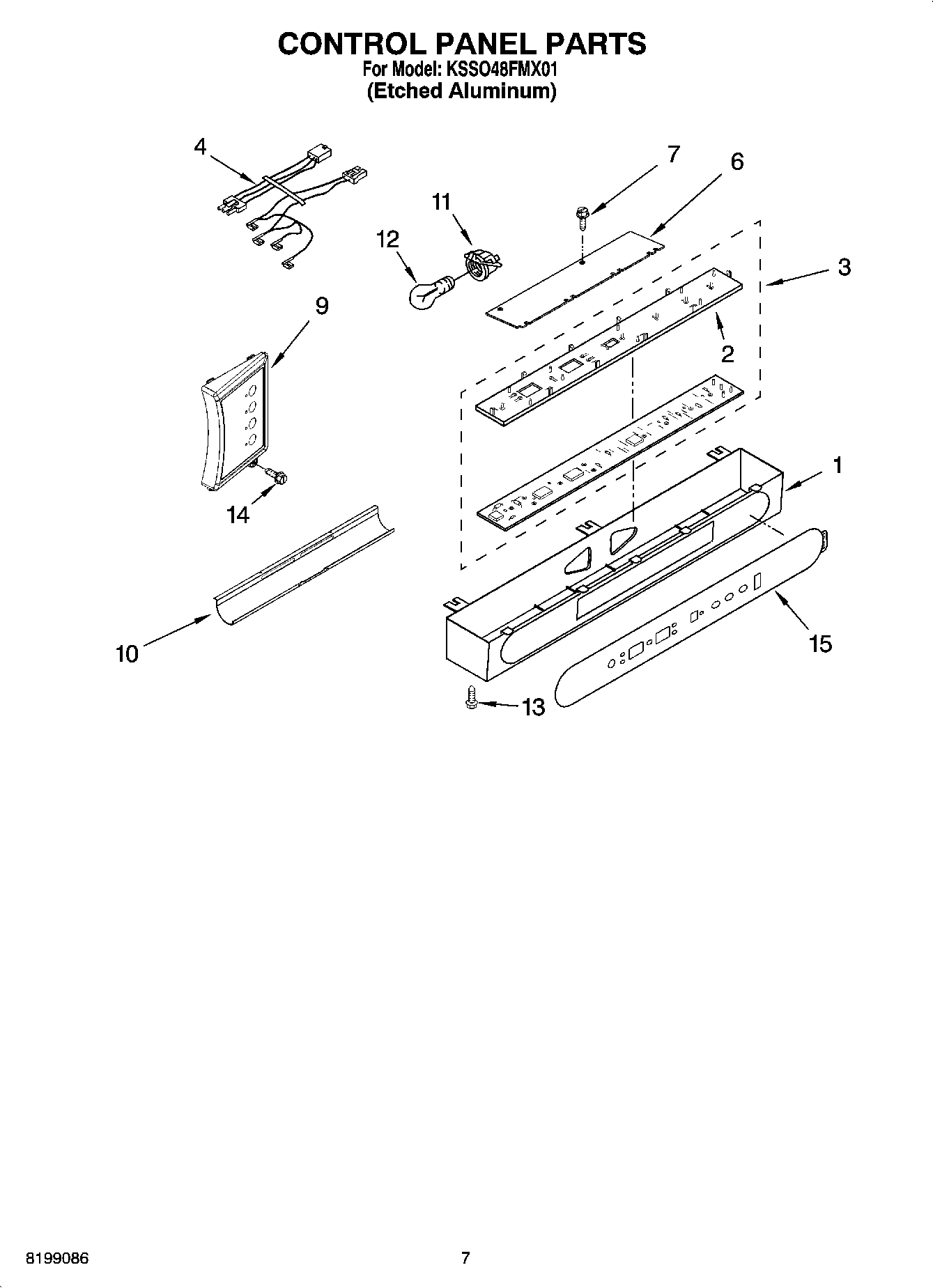 CONTROL PANEL PARTS
For Model: KSSO48FMX01
(Etched Aluminum)

4
7
6
11
12
3
9
2
1
14
10
15
13

8199086
7