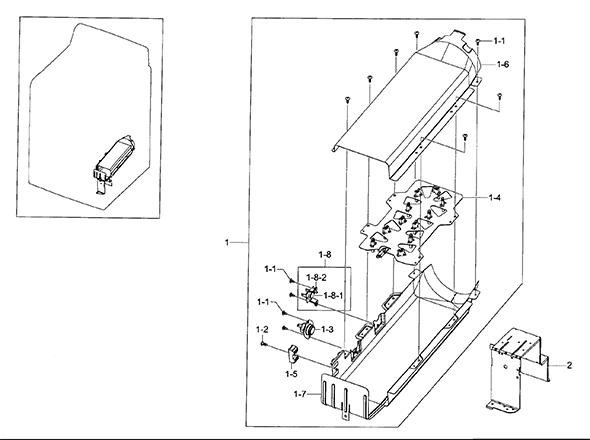 1-1
1-6
1-4
1
1-8
1-1
1-8-2
1-8-1
1-1
1-3
1-2
1-5
1-7
2