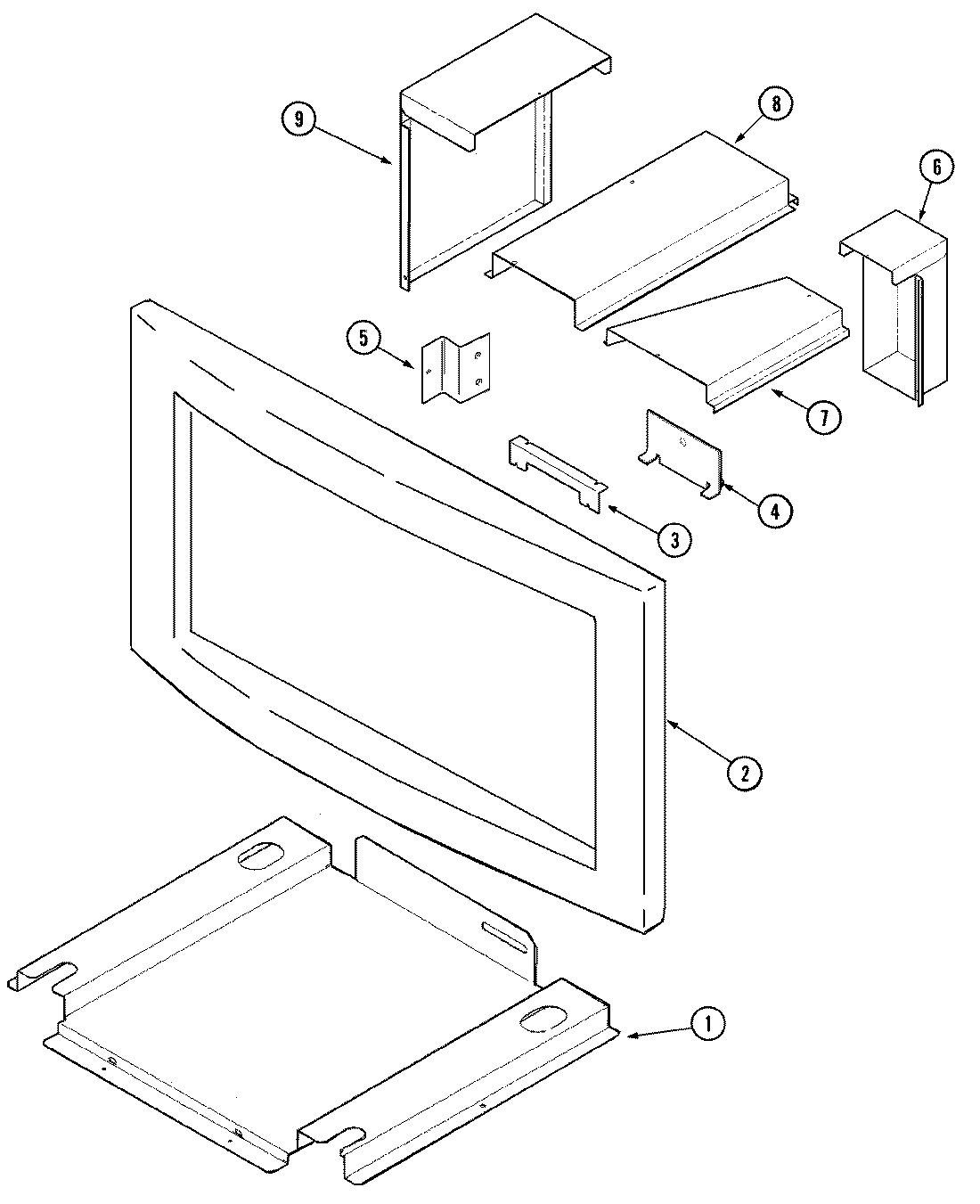 9
8
6
5
7
4
3
2
1