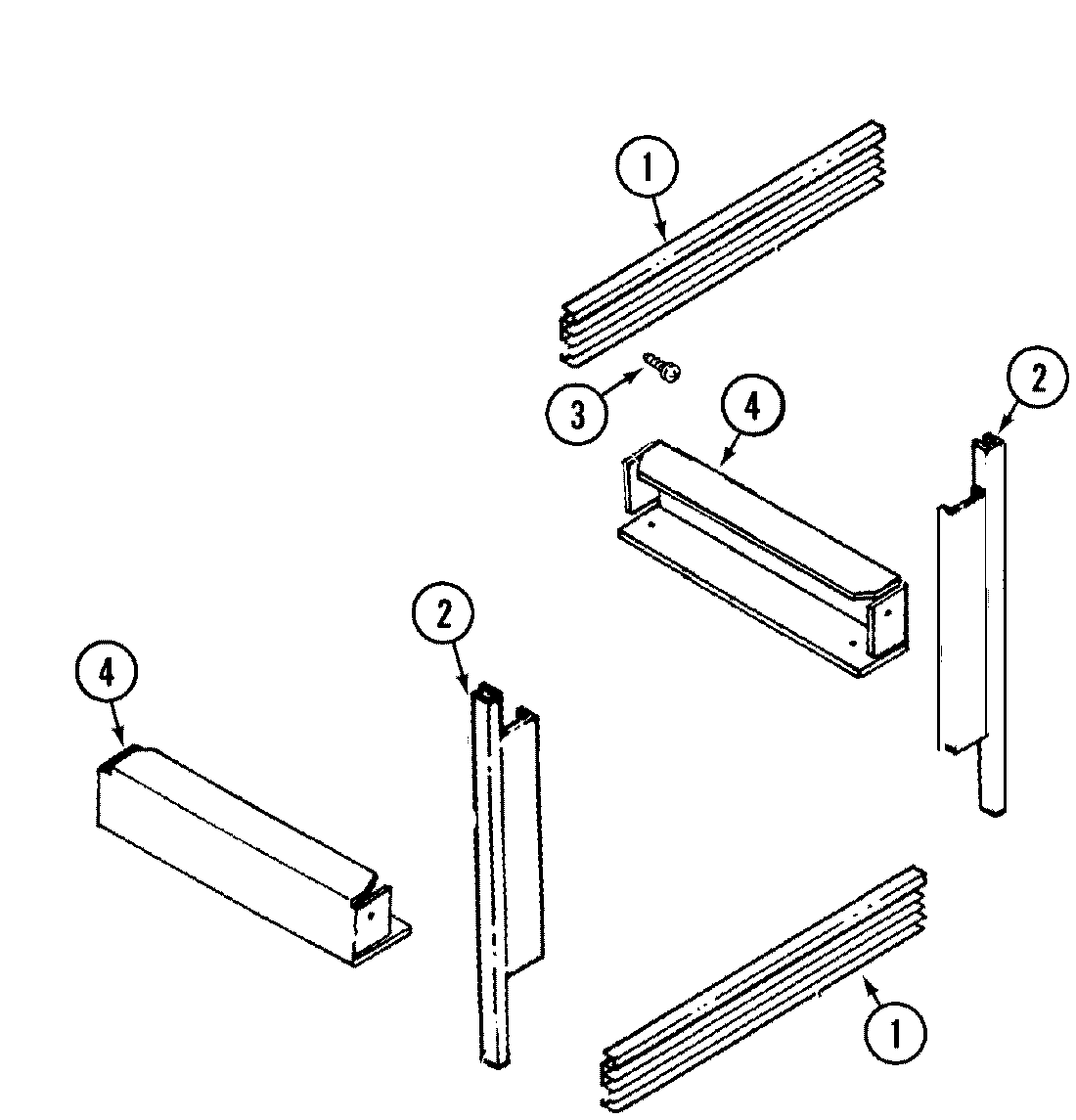 1
3
4
2
2
4
1