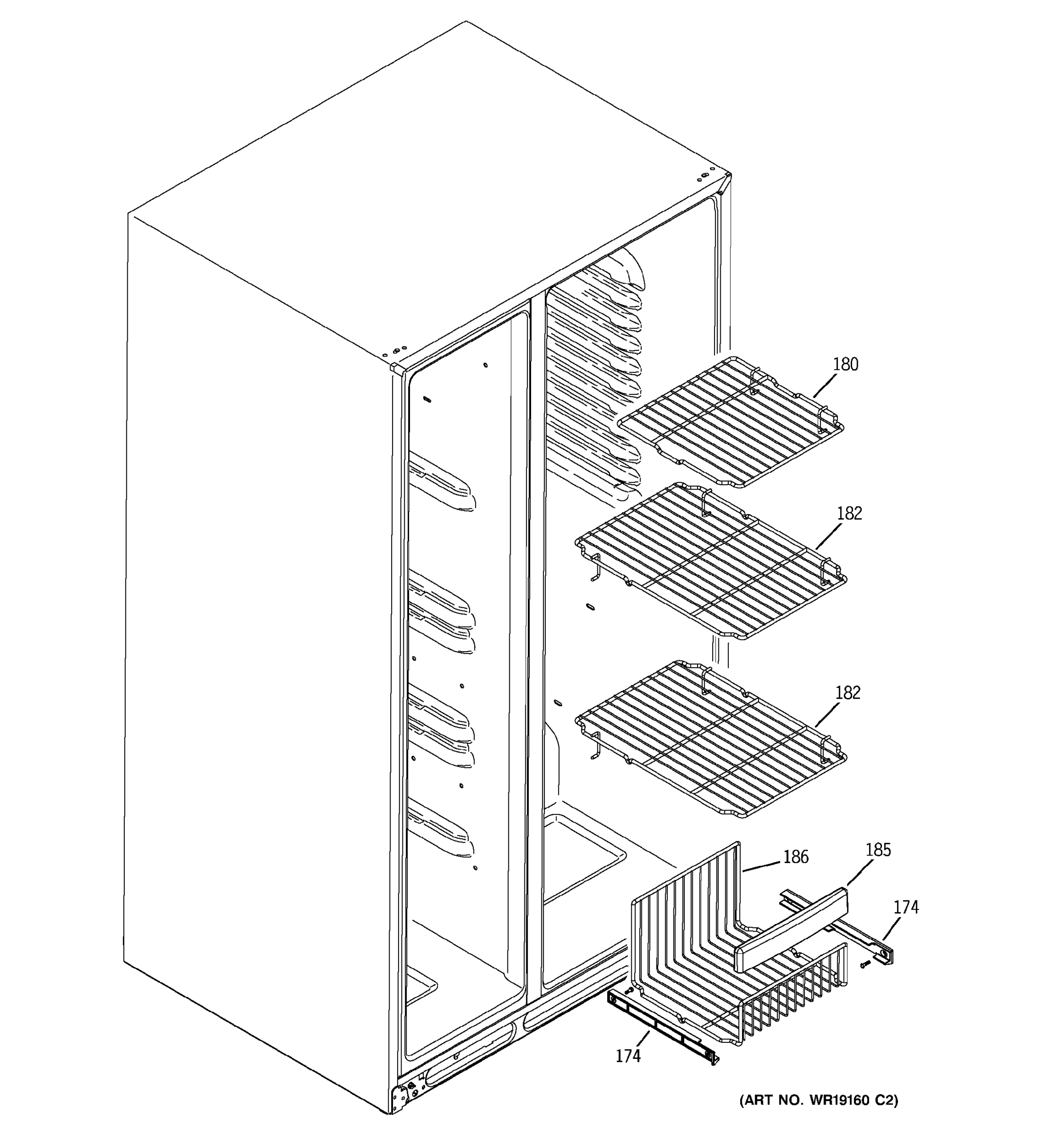 180

182

182

186

185

174

174

(ART NO. WR19160 C2)