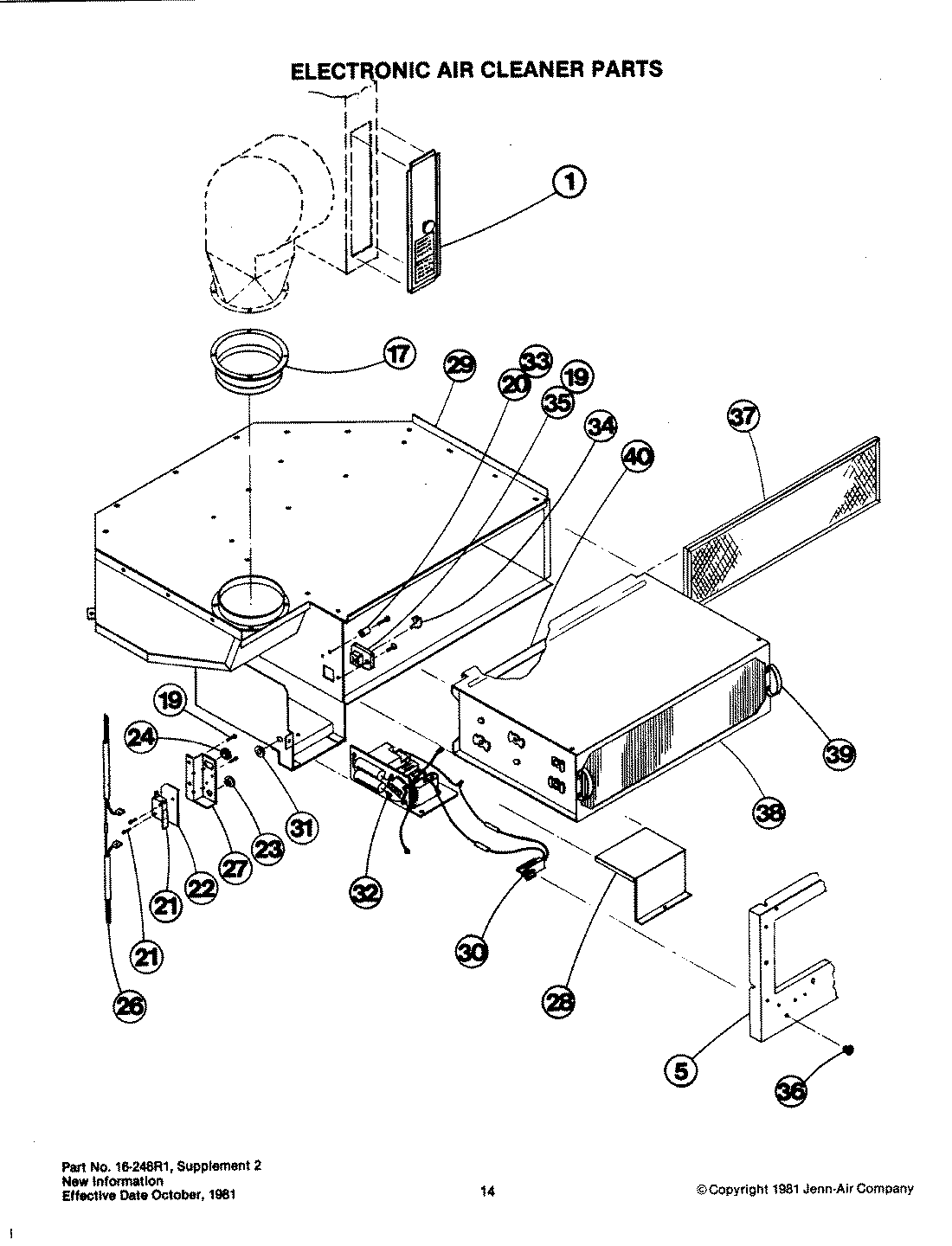 ELECTRONIC AIR CLEANER PARTS

1
17
29
33
20
19
35
34
40
37
19
24
31
23
27
22
21
21
26
32
30
28
38
39
5
36

Part No. 16-246R1, Supplement 2
New Information
Effective Date October, 1981

14

© Copyright 1981 Jenn-Air Company