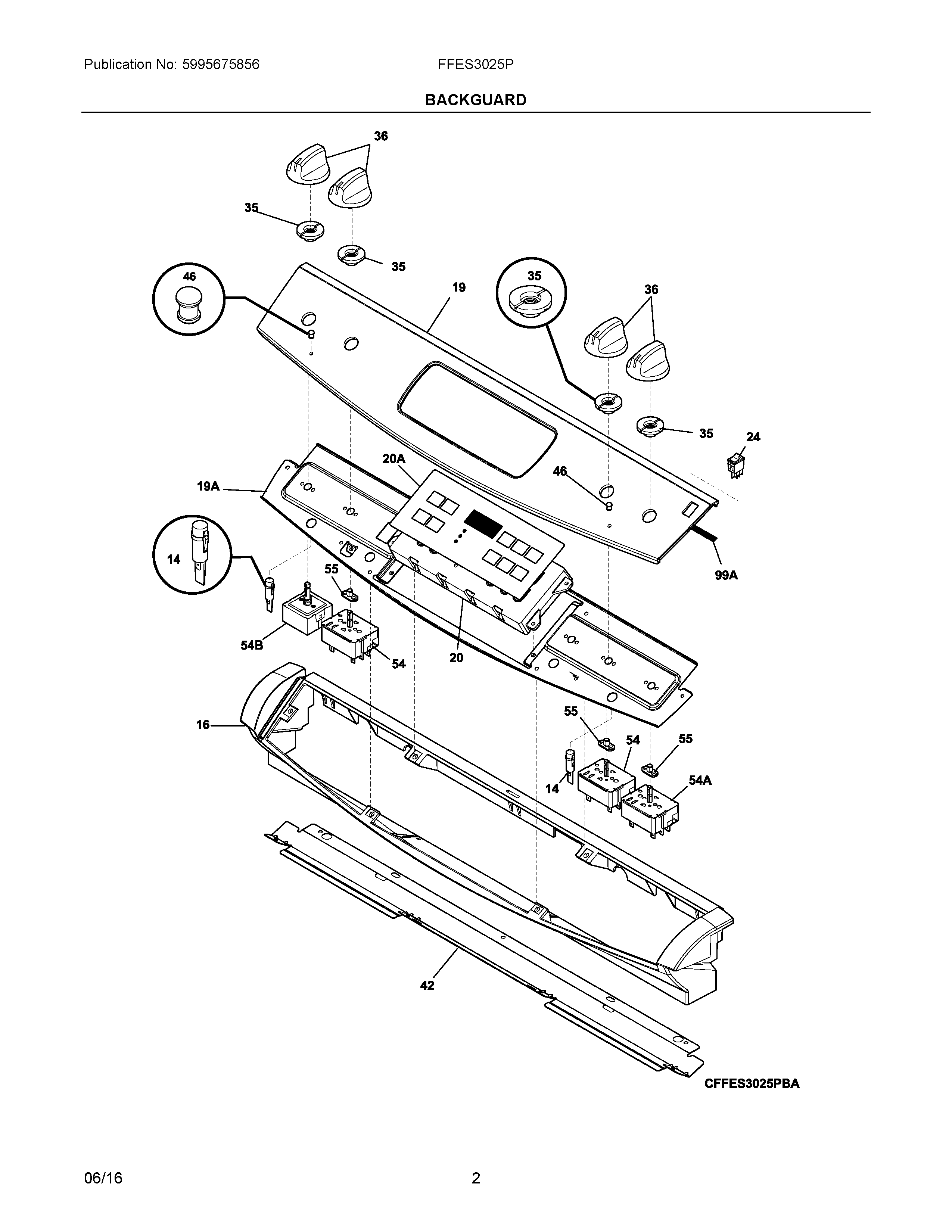 Publication No: 5995675856

FFES3025P

BACKGUARD

36

35

35

46

19

35

36

35

24

20A

46

19A

14

55

99A

54B

54

20

16

55

54

55

14

54A

42

CFFES3025PBA

06/16

2