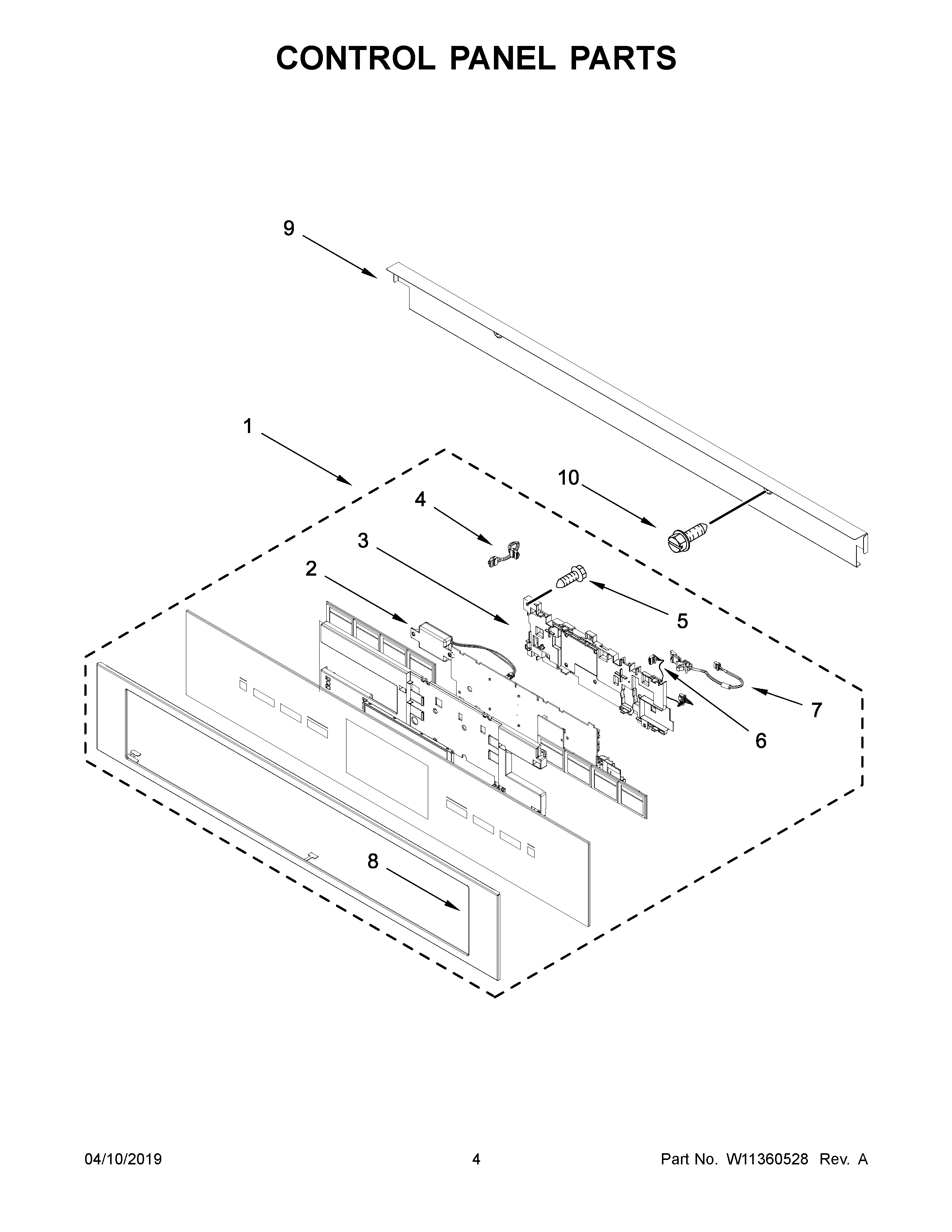 CONTROL PANEL PARTS

9

1

10

4

3

2

5

7

6

8

04/10/2019

4

Part No. W11360528 Rev. A