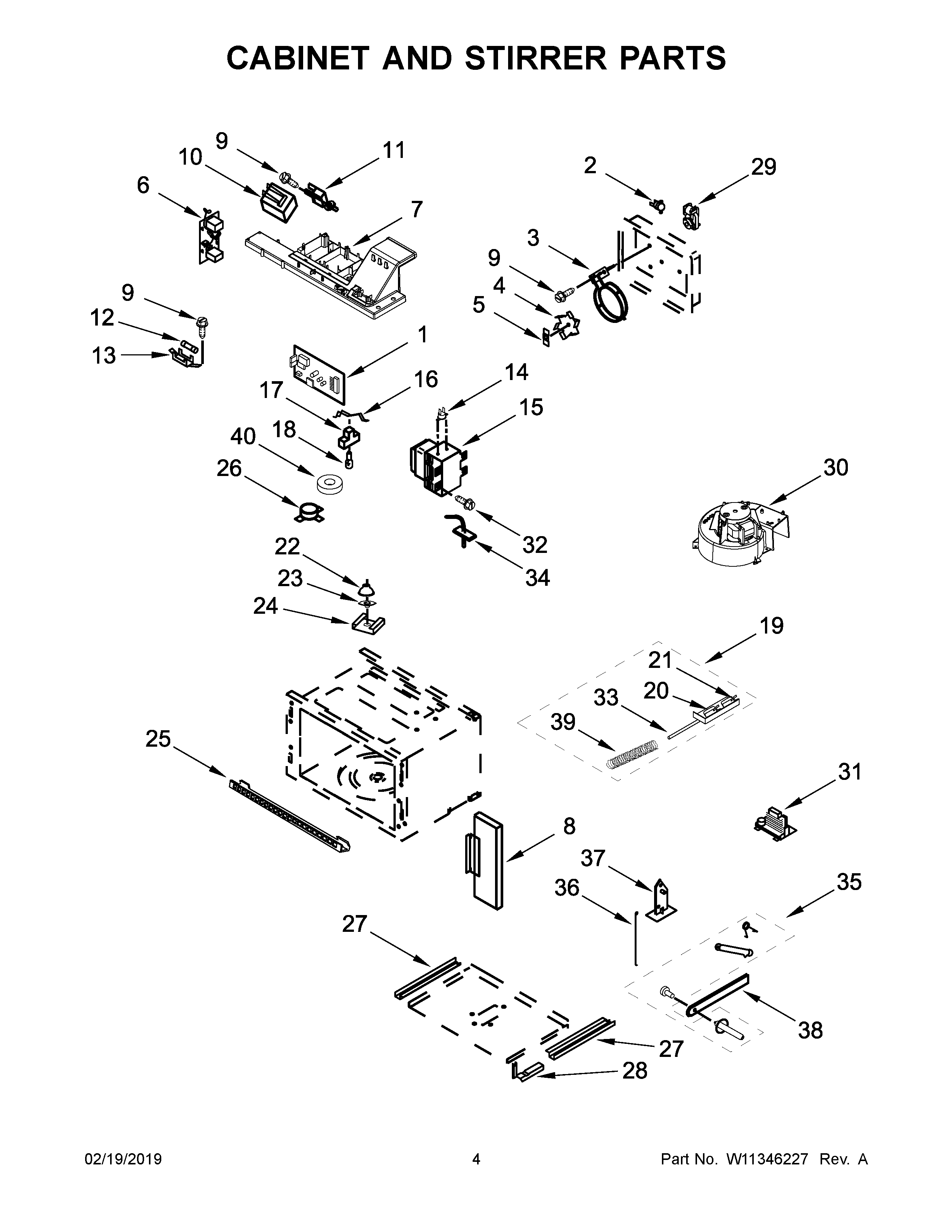 CABINET AND STIRRER PARTS

9
10
11
6
7
2
29
3
9
4
5
9
12
13
1
17
16
14
15
40
18
26
30
32
34
22
23
24
19
21
20
33
39
25
31
8
37
36
35
27
38
27
28

02/19/2019
4
Part No. W11346227 Rev. A