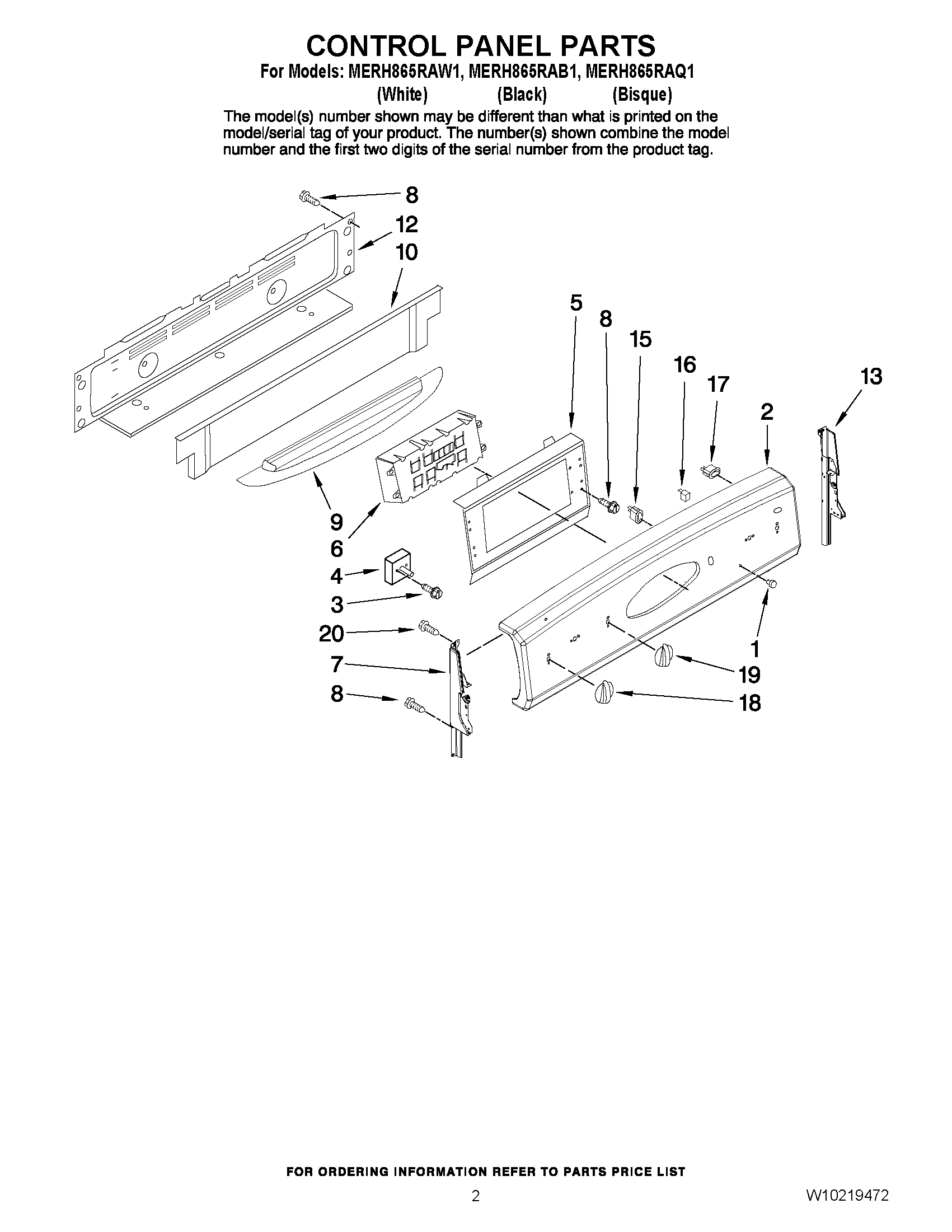 CONTROL PANEL PARTS
For Models: MERH865RAW1, MERH865RAB1, MERH865RAQ1
(White) (Black) (Bisque)

The model(s) number shown may be different than what is printed on the model/serial tag of your product. The number(s) shown combine the model number and the first two digits of the serial number from the product tag.

8
12
10
5
8
15
16
17
13
2
9
6
4
3
20
7
8
1
19
18

FOR ORDERING INFORMATION REFER TO PARTS PRICE LIST

2

W10219472