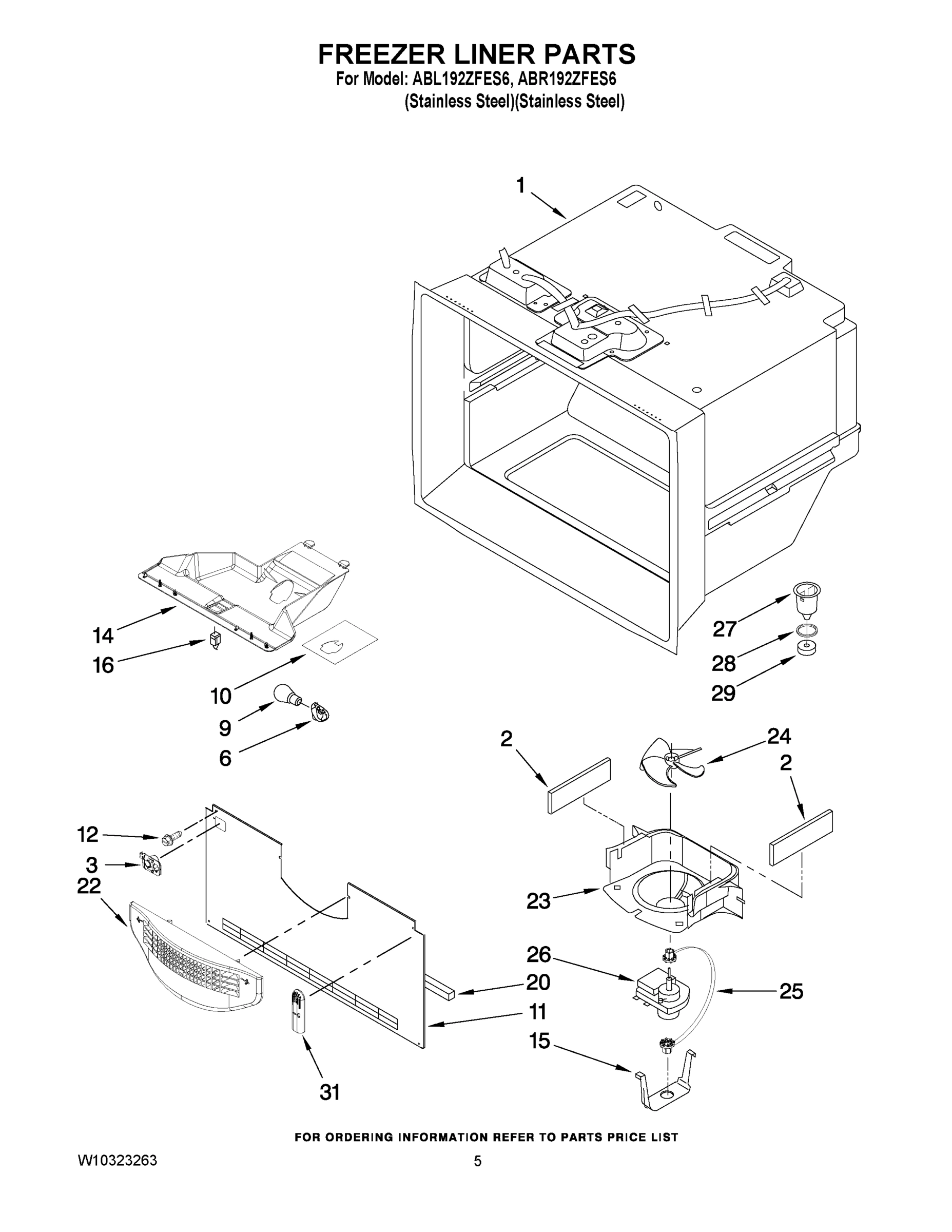 FREEZER LINER PARTS
For Model: ABL192ZFES6, ABR192ZFES6
(Stainless Steel)(Stainless Steel)

1
14
16
10
9
6
27
28
29
2
24
2
12
3
22
23
26
20
25
11
15
31

FOR ORDERING INFORMATION REFER TO PARTS PRICE LIST

W10323263
5