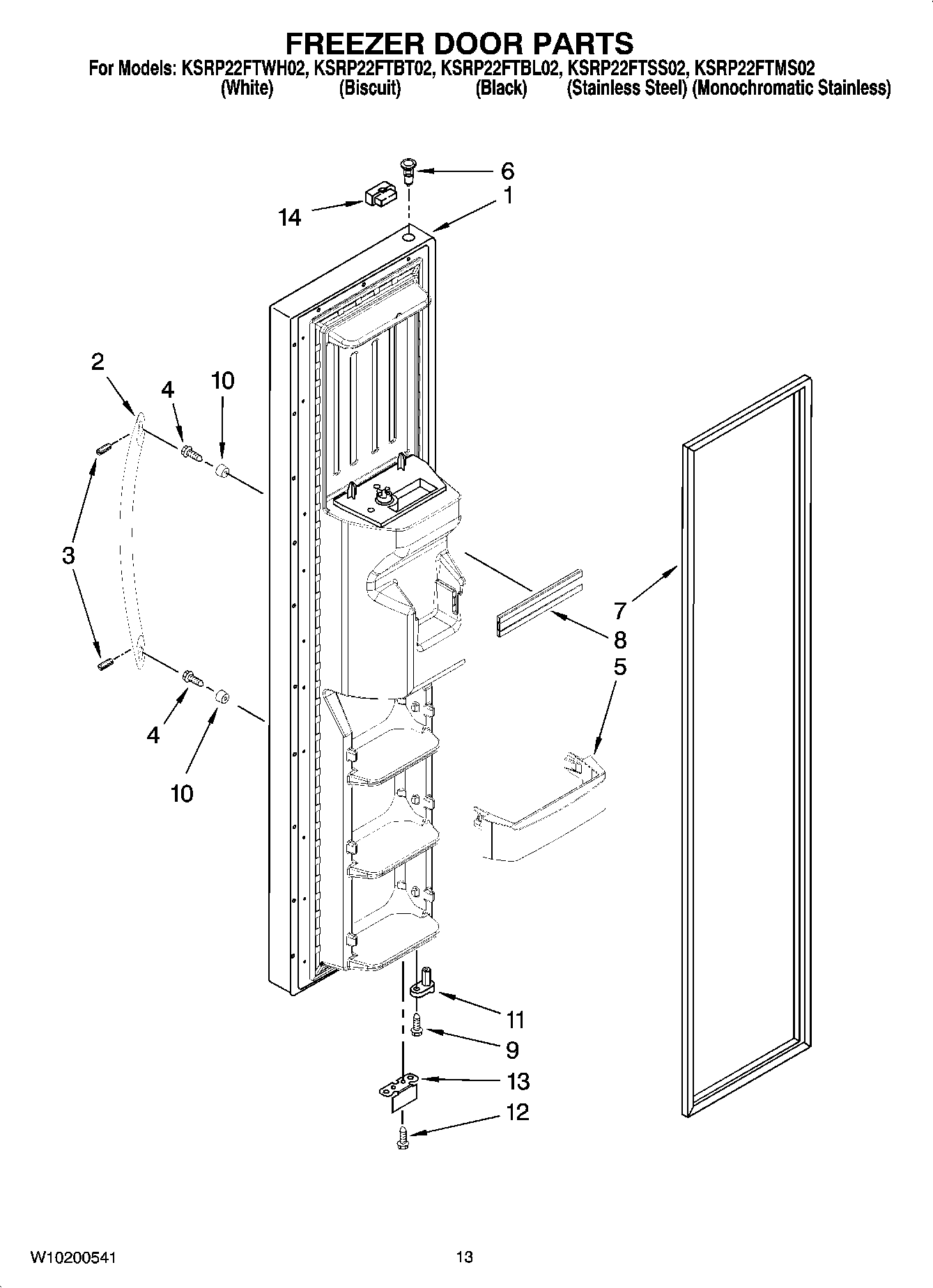 FREEZER DOOR PARTS

For Models: KSRP22FTWH02, KSRP22FTBT02, KSRP22FTBL02, KSRP22FTSS02, KSRP22FTMS02
(White) (Biscuit) (Black) (Stainless Steel) (Monochromatic Stainless)

6
1
14
2
4
10
3
7
8
5
4
10
11
9
13
12

W10200541

13