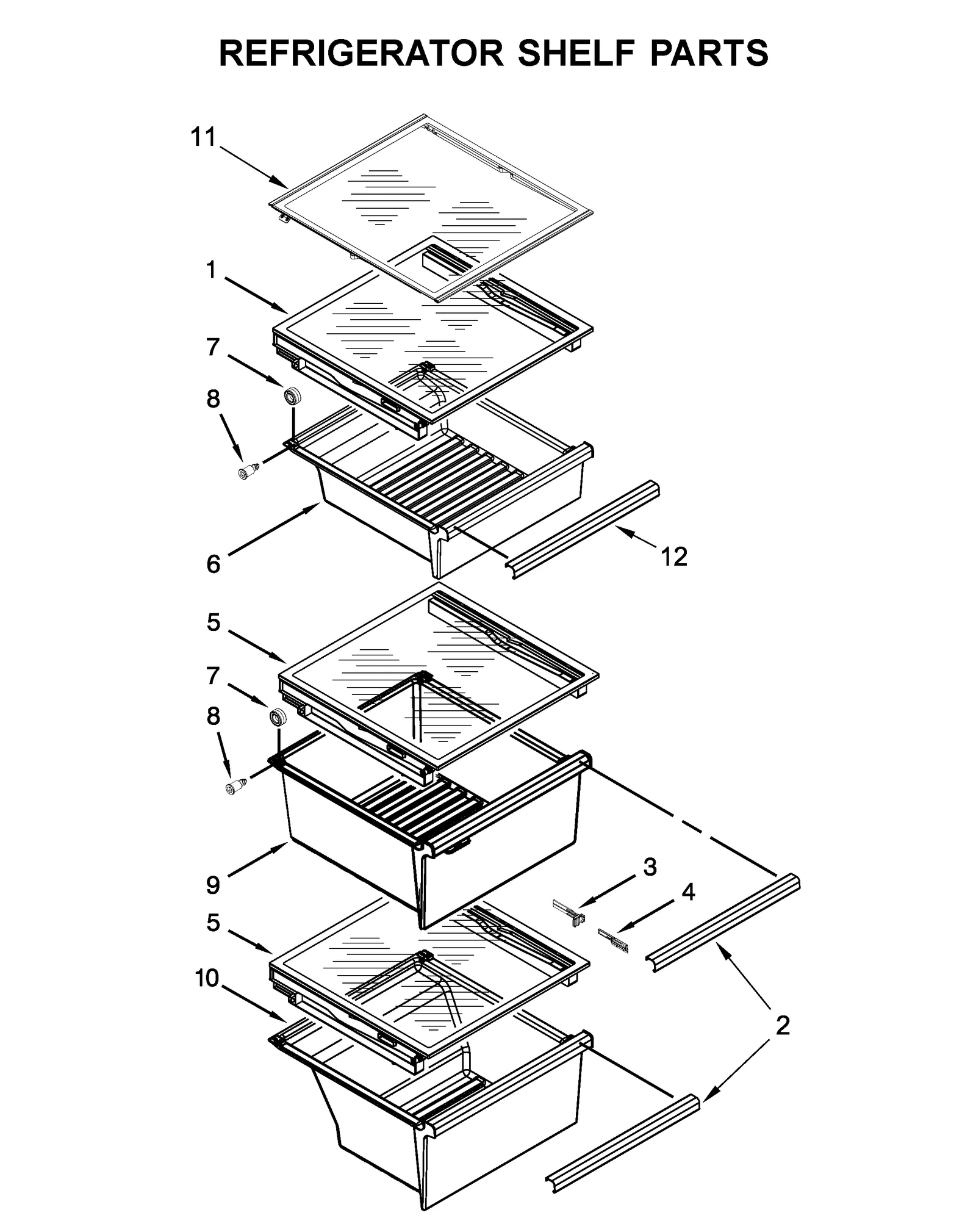 REFRIGERATOR SHELF PARTS

11
1
7
8
6
12
5
7
8
9
3
4
5
10
2