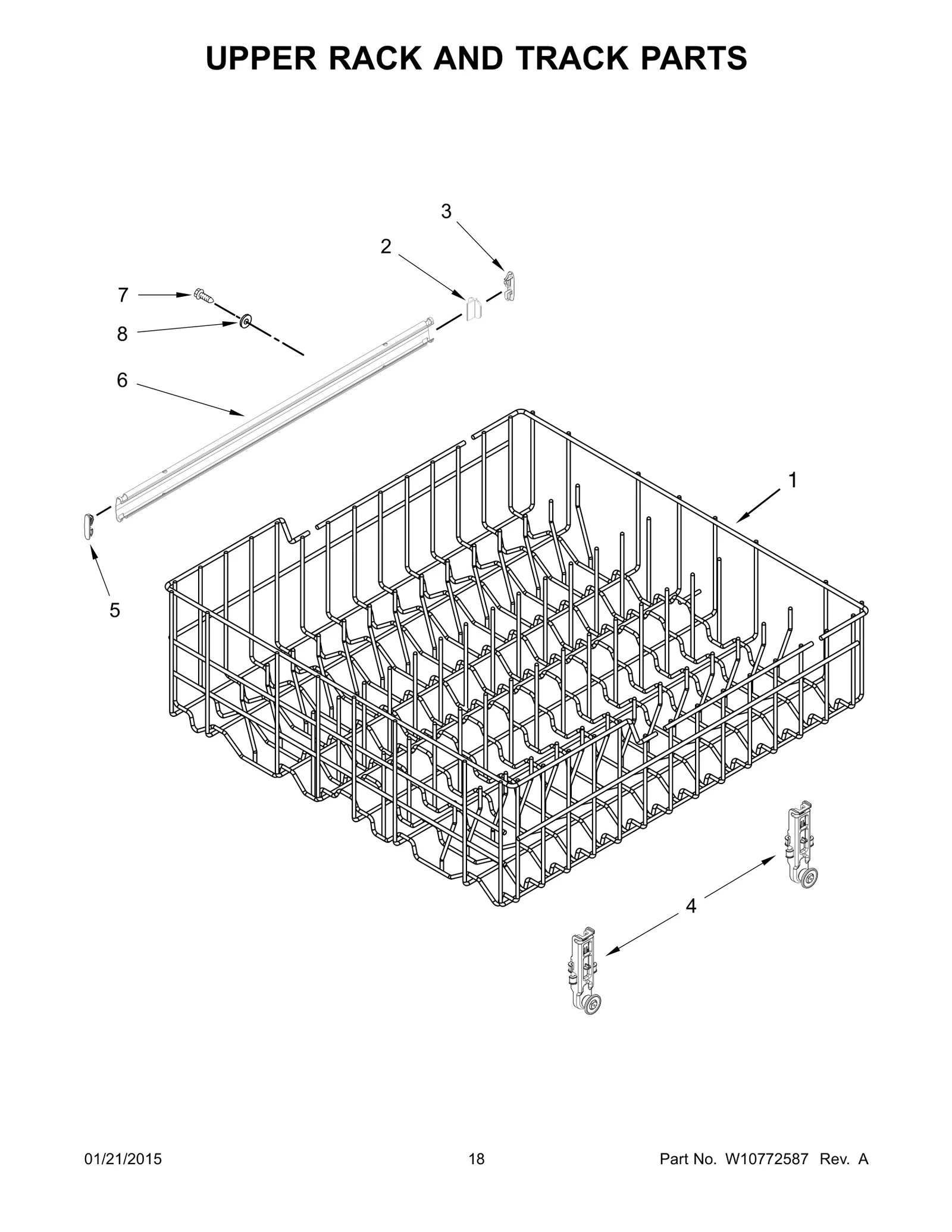 UPPER RACK AND TRACK PARTS

3

2

7

8

6

1

5

4

01/21/2015

18

Part No. W10772587 Rev. A