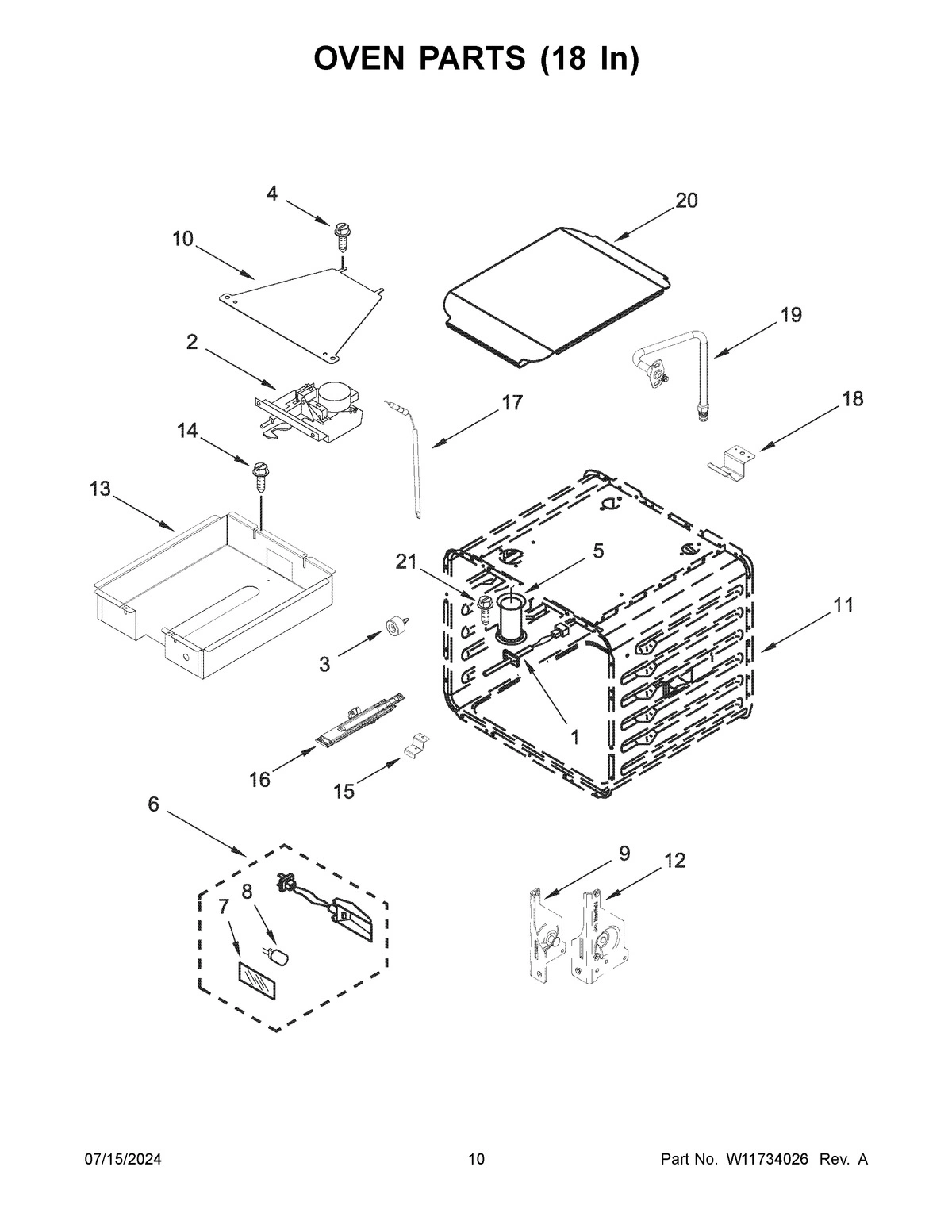 OVEN PARTS (18 In)

4
20
10
19
2
17
18
14
13
21
5
11
3
1
16
15
6
9
12
8
7

07/15/2024
10
Part No. W11734026 Rev. A