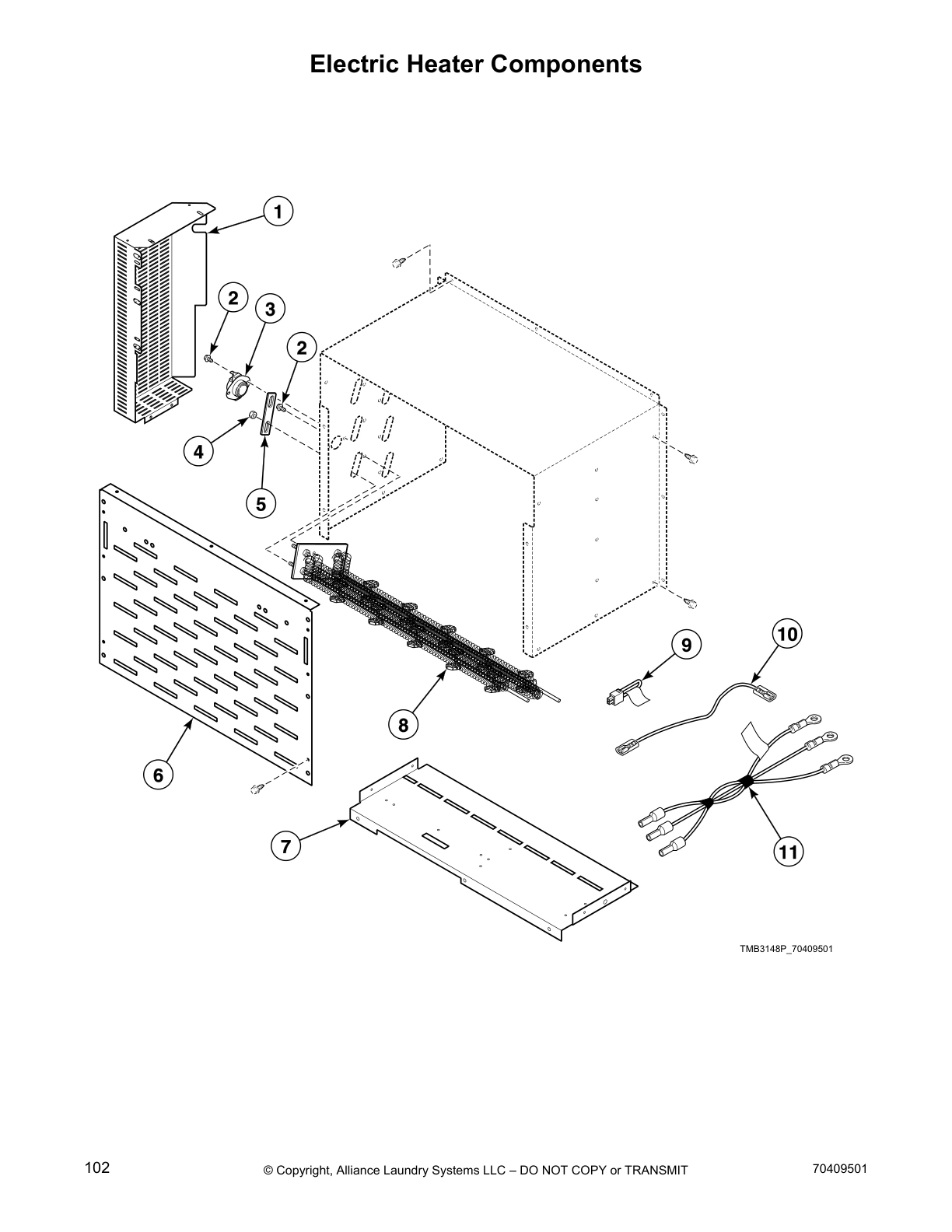 Electric Heater Components

1

2

3

2

4

5

6

7

8

9

10

11

TMB3148P_70409501

102

© Copyright, Alliance Laundry Systems LLC – DO NOT COPY or TRANSMIT

70409501