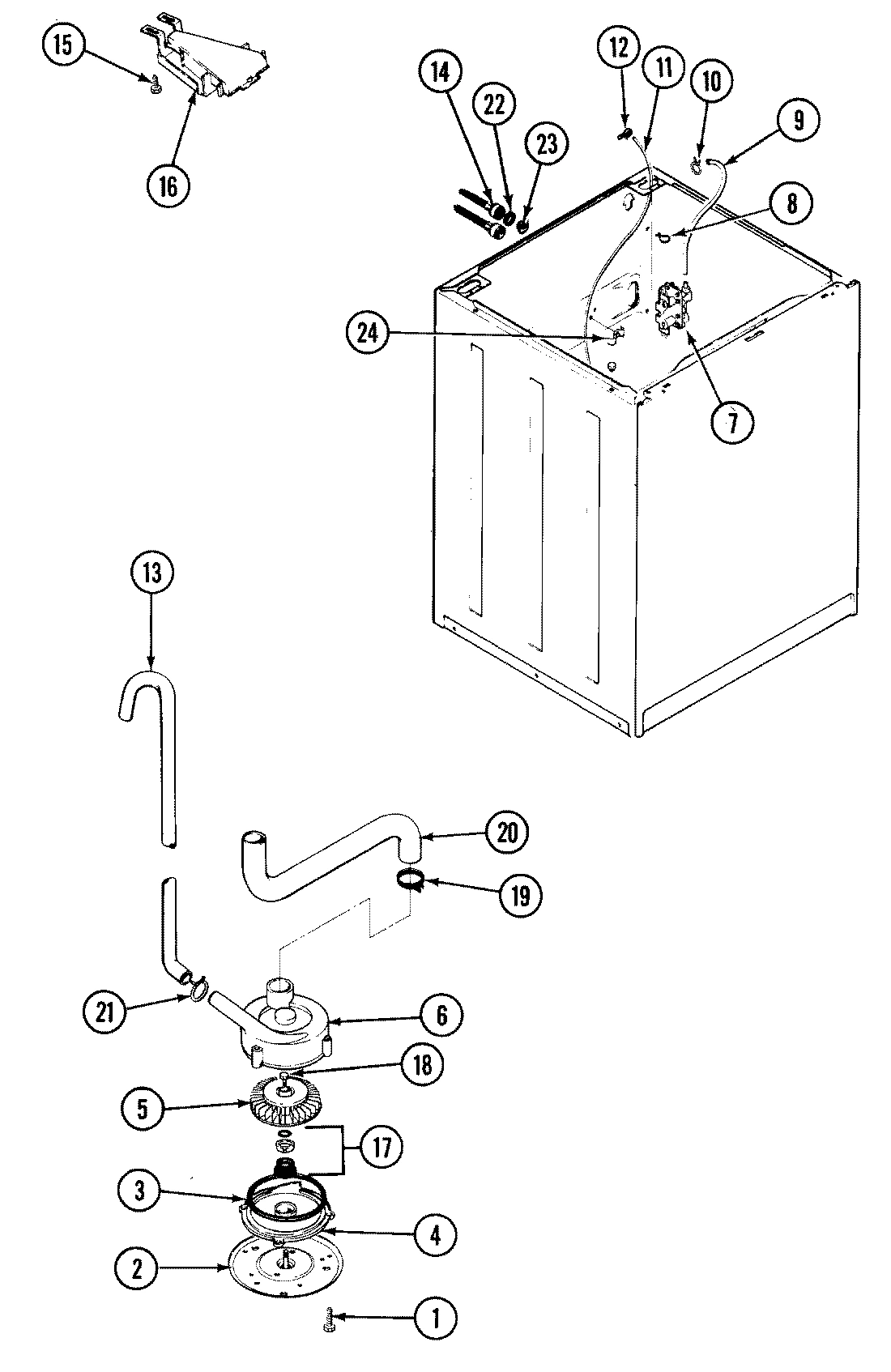 15
16
14
22
23
12
11
10
9
8
24
7
13
20
19
21
6
18
5
17
3
4
2
1