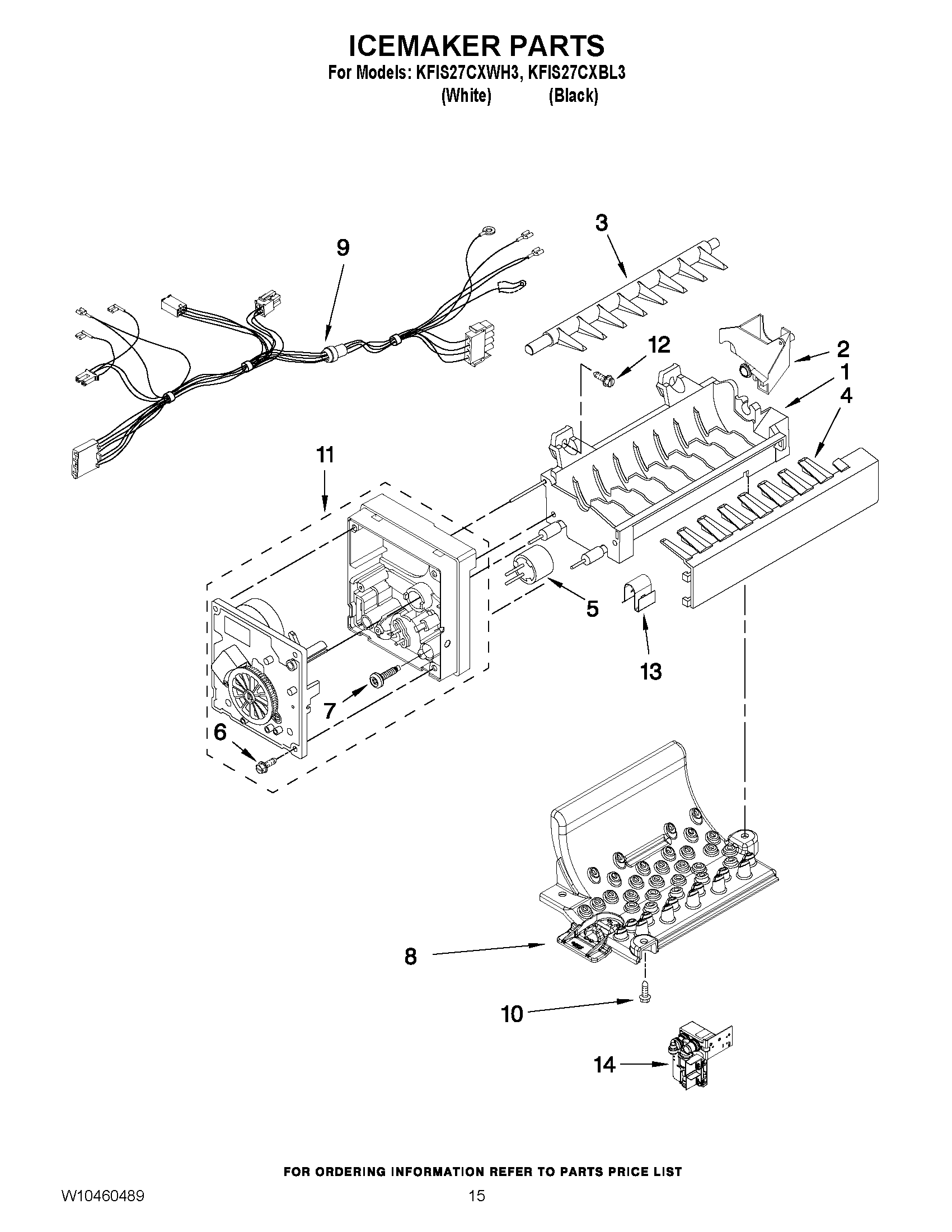 ICEMAKER PARTS
For Models: KFIS27CXWH3, KFIS27CXBL3
(White) (Black)

3
9
12
2
1
4
11
5
13
7
6
8
10
14

FOR ORDERING INFORMATION REFER TO PARTS PRICE LIST

W10460489

15