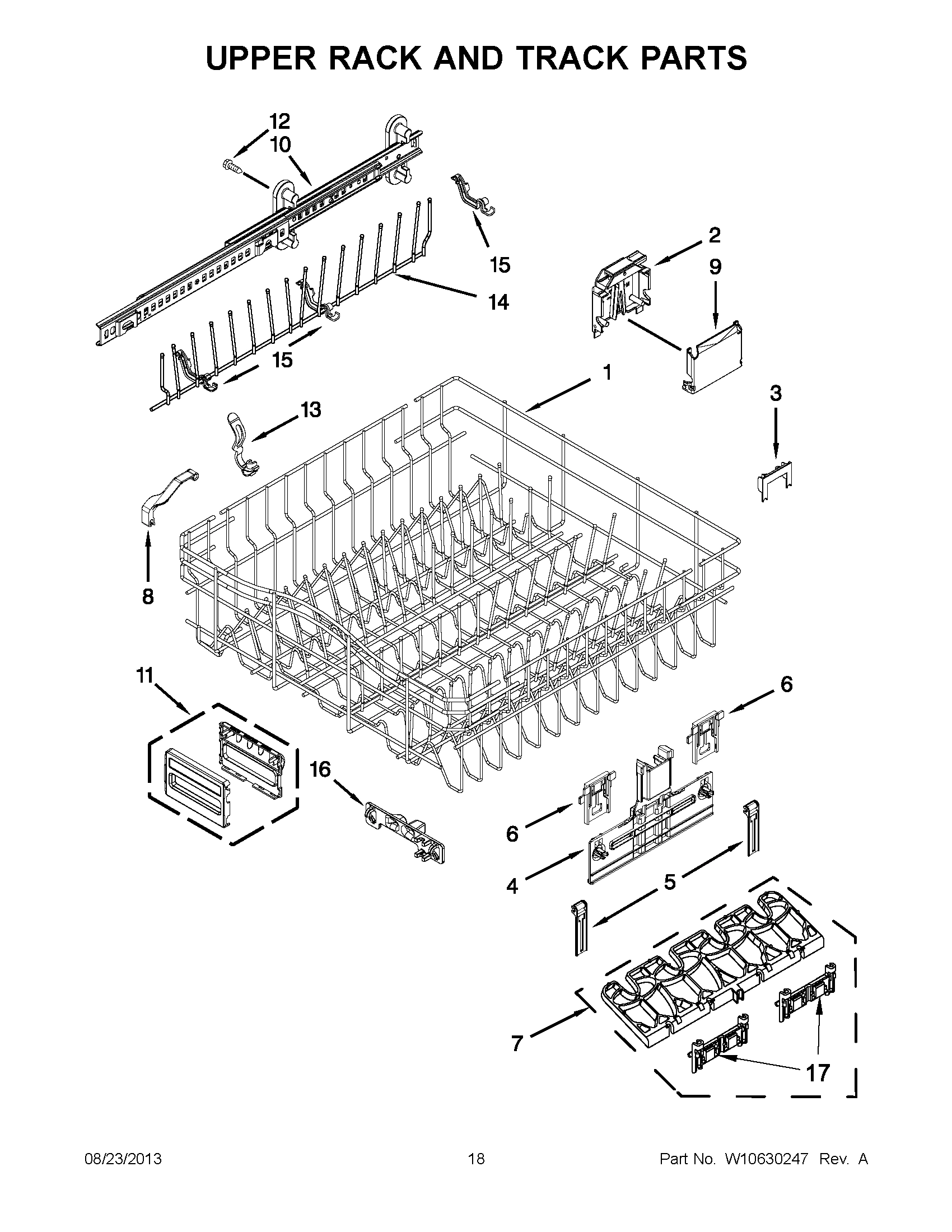 UPPER RACK AND TRACK PARTS

12
10
15
2
9
14
15
1
3
13
8
11
6
16
6
4
5
7
17

08/23/2013
18
Part No. W10630247 Rev. A