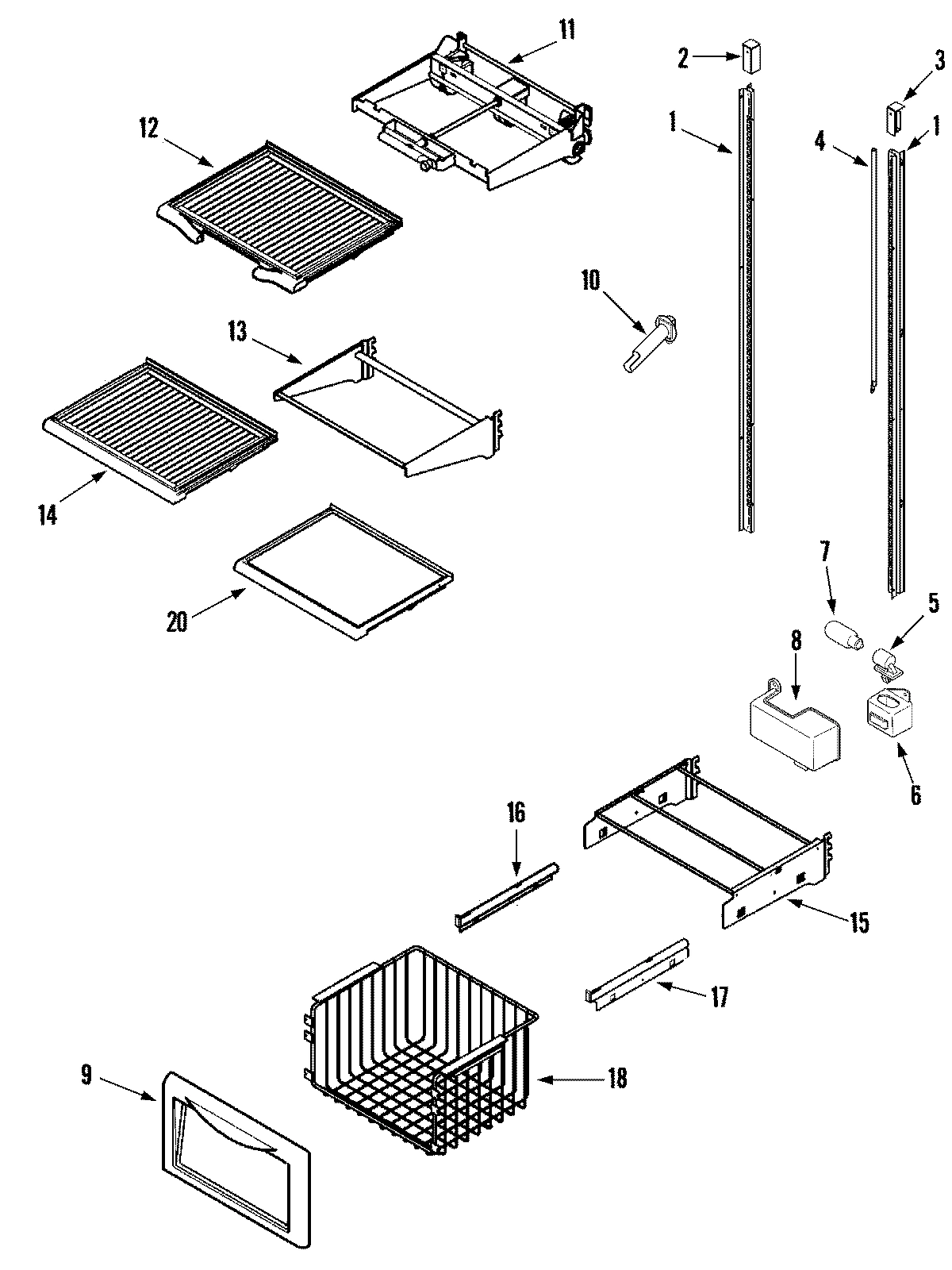 11
2
3
12
1
4
1
10
13
14
20
7
5
8
6
16
15
17
9
18