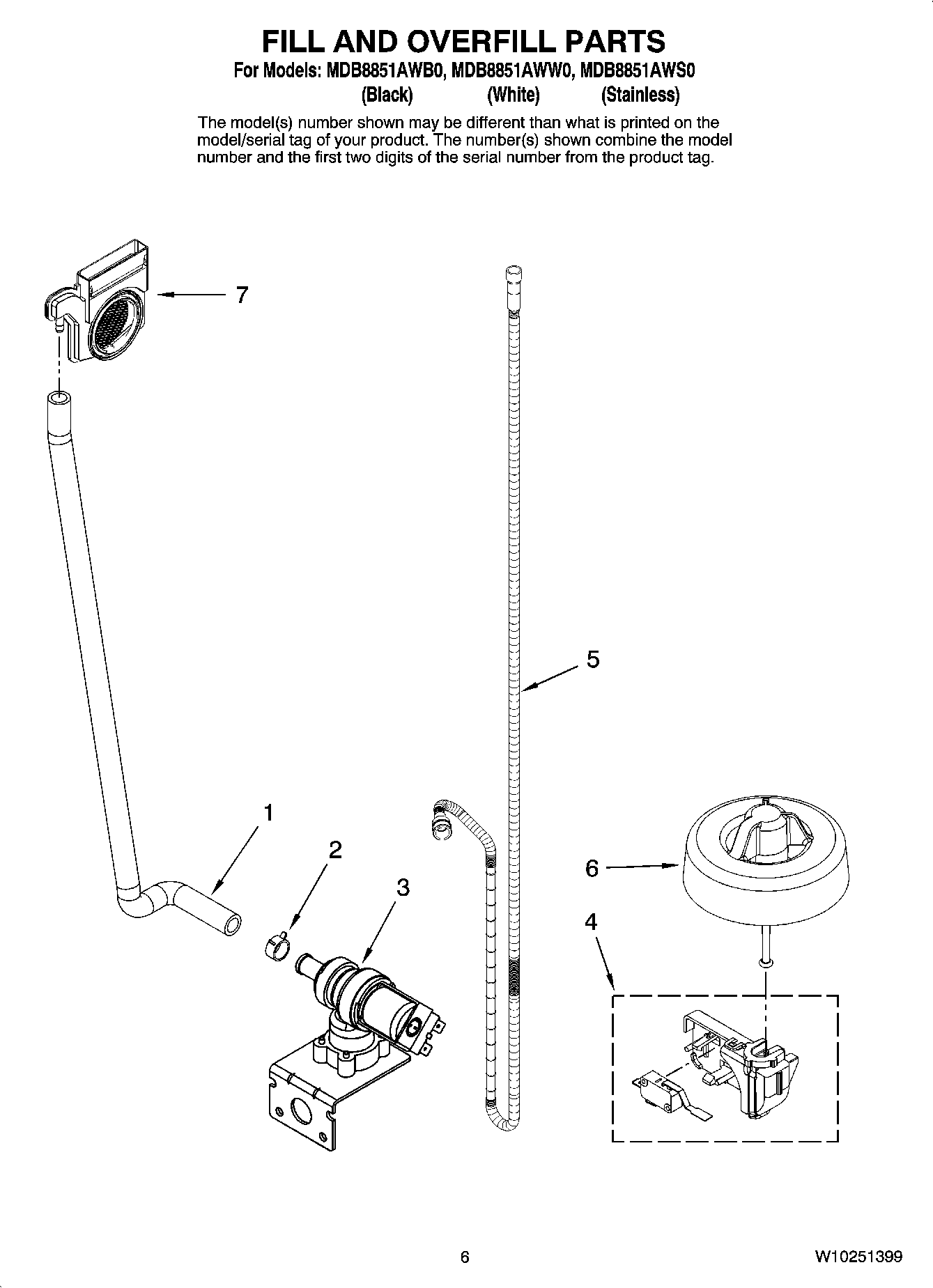 FILL AND OVERFILL PARTS

For Models: MDB8851AWB0, MDB8851AWW0, MDB8851AWS0
(Black) (White) (Stainless)

The model(s) number shown may be different than what is printed on the model/serial tag of your product. The number(s) shown combine the model number and the first two digits of the serial number from the product tag.

7

5

1

2

3

6

4

6

W10251399