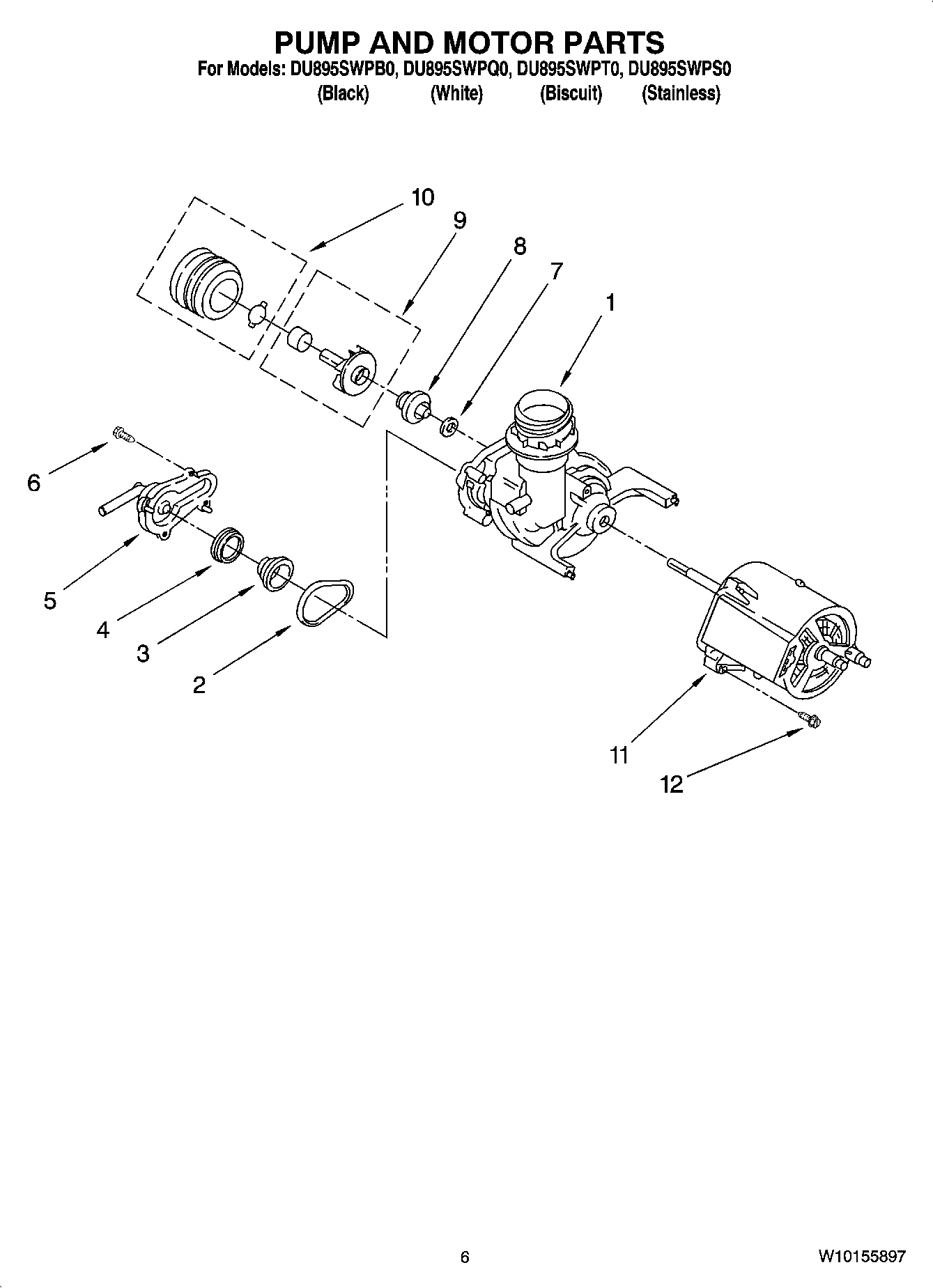 PUMP AND MOTOR PARTS

For Models: DU895SWPB0, DU895SWPQ0, DU895SWPT0, DU895SWPS0
(Black) (White) (Biscuit) (Stainless)

10
9
8
7
1
6
5
4
3
2
11
12

6

W10155897