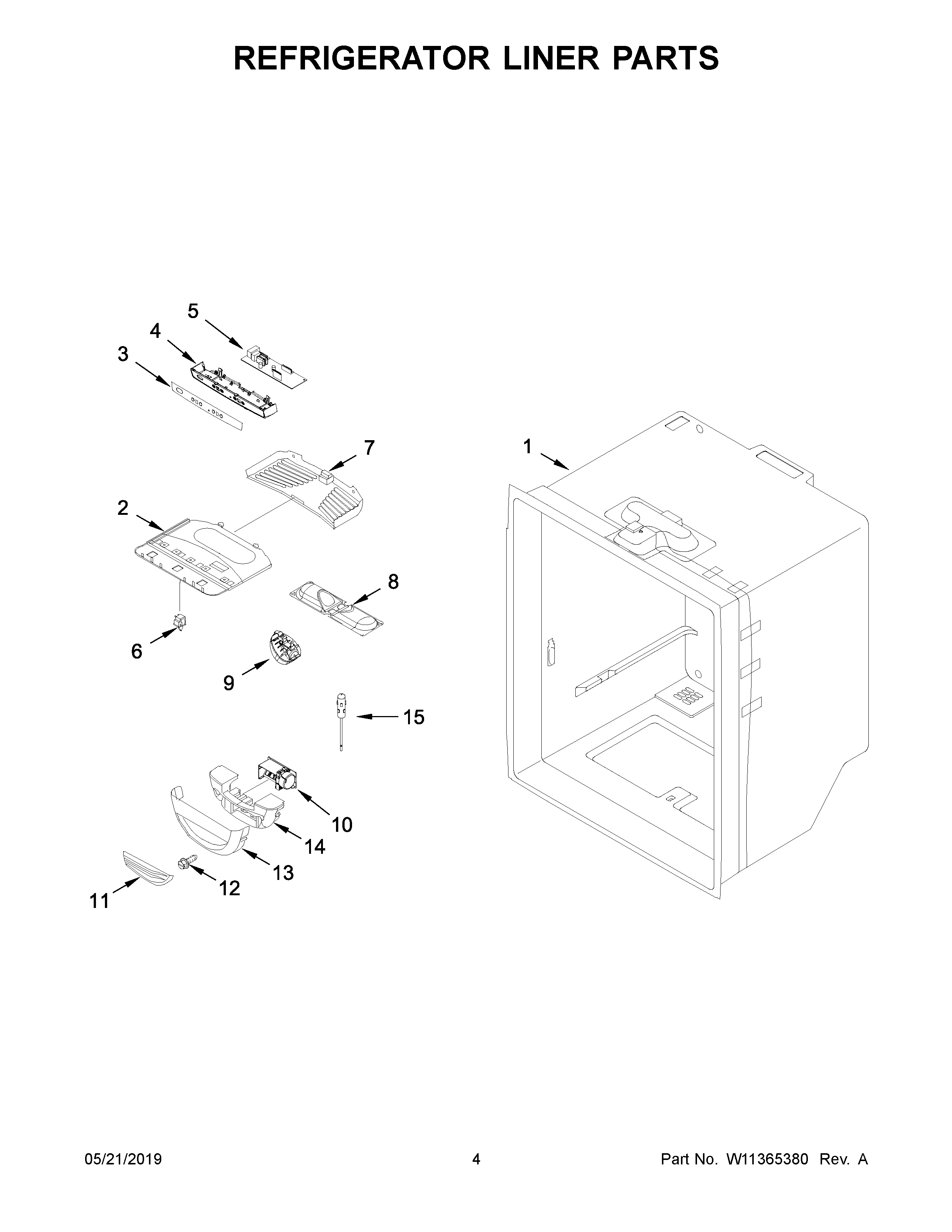 REFRIGERATOR LINER PARTS

5
4
3
7
1
2
8
6
9
15
10
14
13
12
11

05/21/2019

4

Part No. W11365380 Rev. A