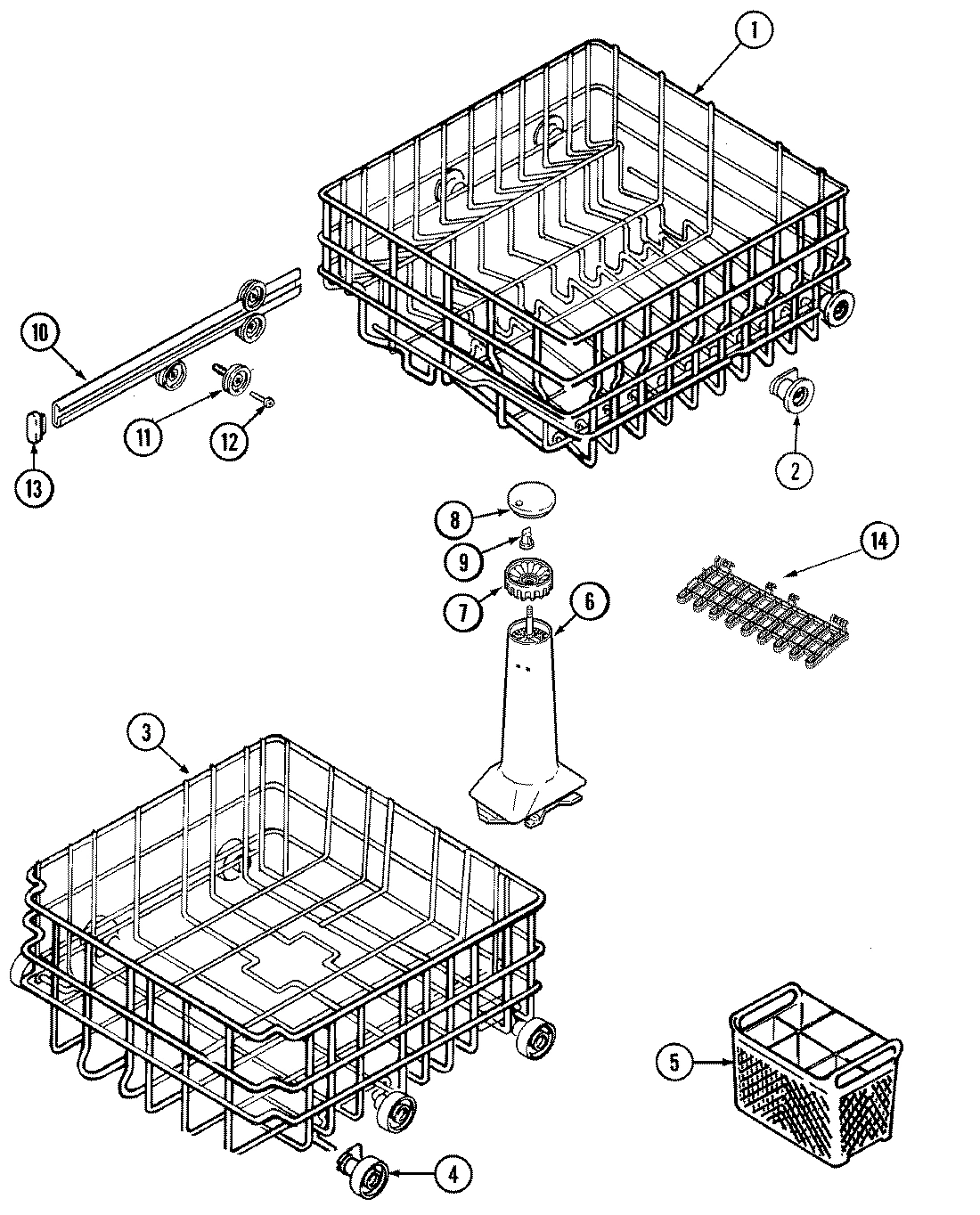 1
10
11
12
13
2
8
9
7
6
14
3
5
4