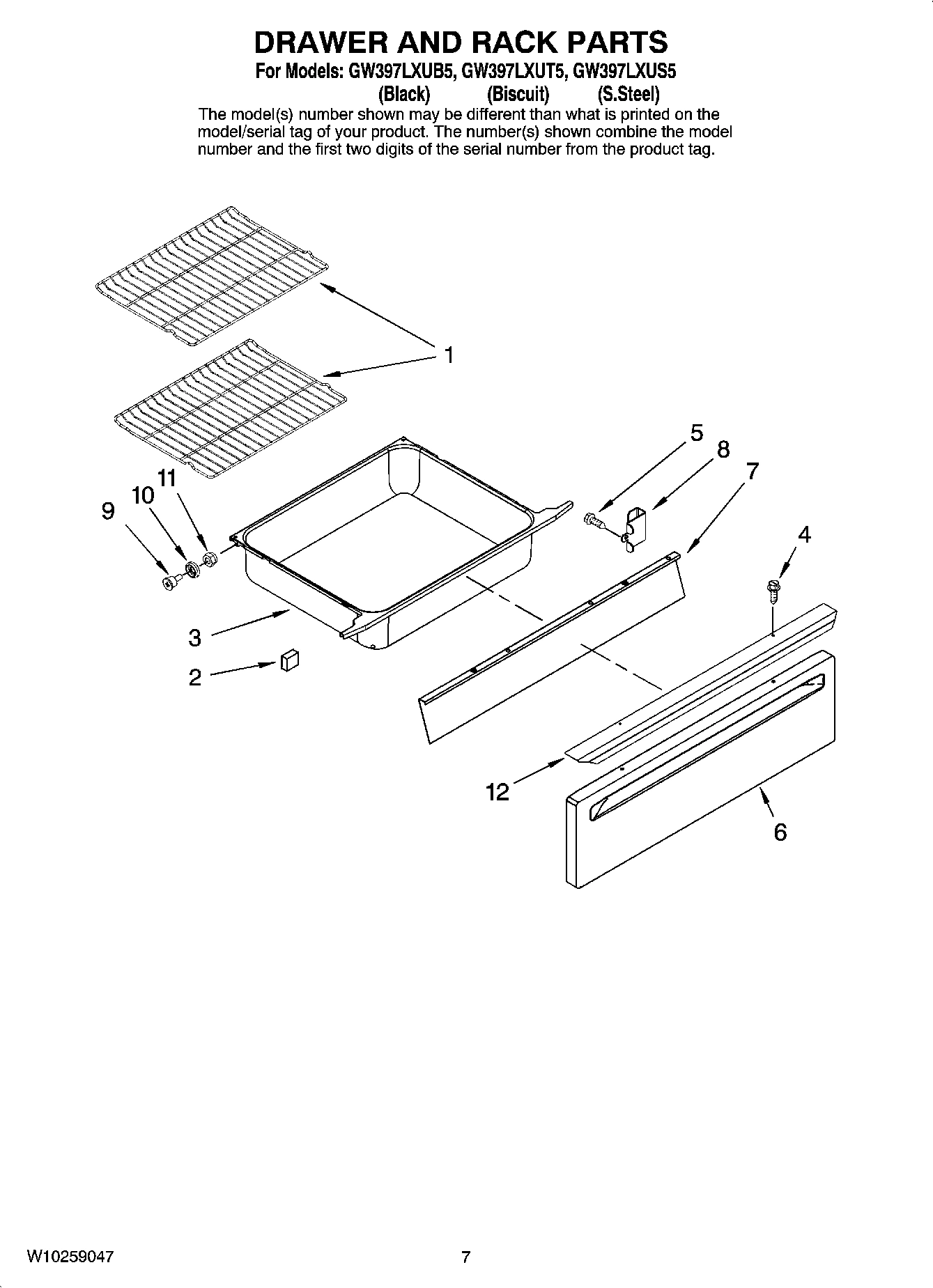 DRAWER AND RACK PARTS

For Models: GW397LXUB5, GW397LXUT5, GW397LXUS5
(Black) (Biscuit) (S.Steel)

The model(s) number shown may be different than what is printed on the model/serial tag of your product. The number(s) shown combine the model number and the first two digits of the serial number from the product tag.

1
5
8
7
11
10
9
4
3
2
12
6

W10259047

7