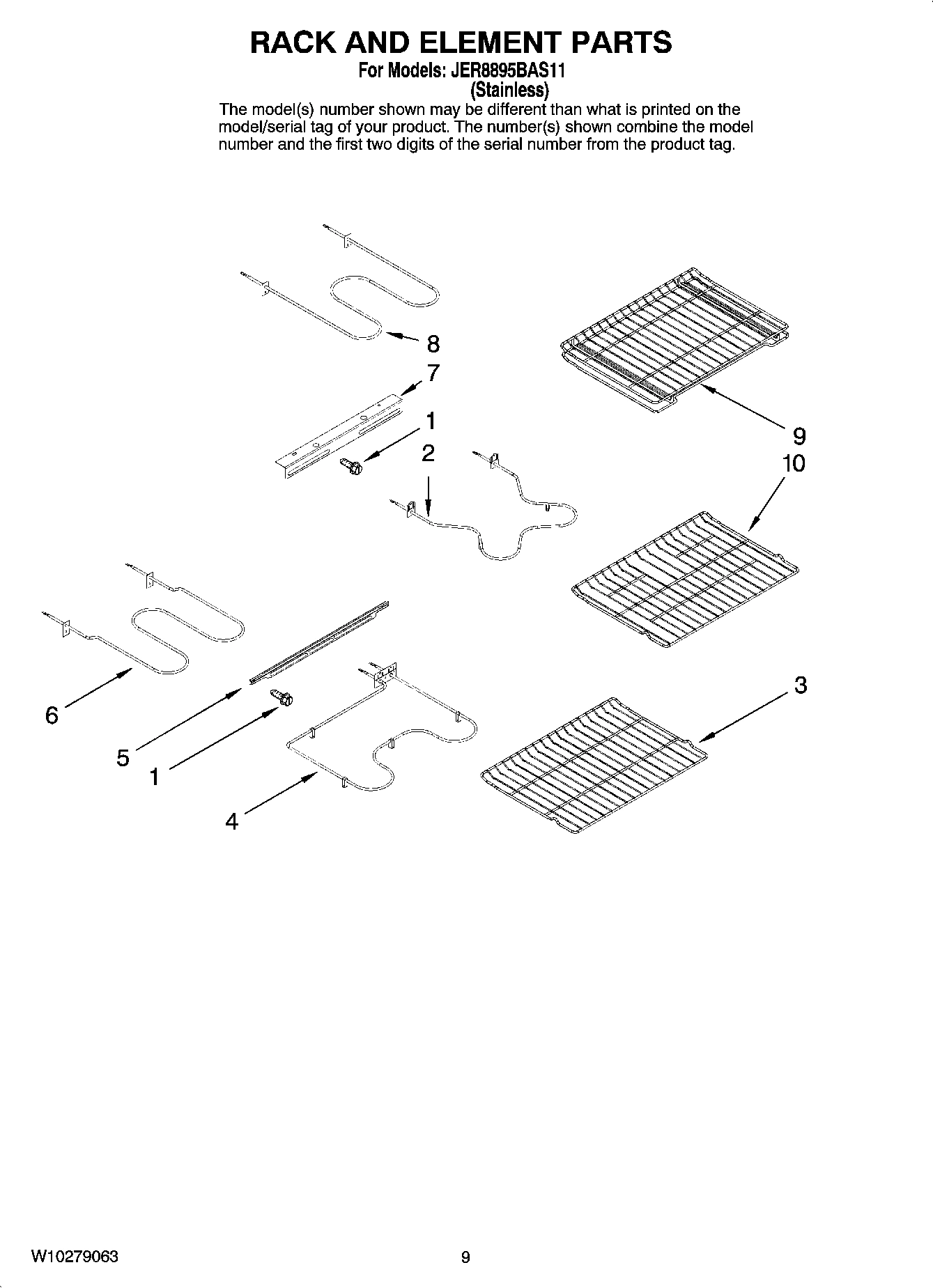 RACK AND ELEMENT PARTS
For Models: JER8895BAS11
(Stainless)
The model(s) number shown may be different than what is printed on the model/serial tag of your product. The number(s) shown combine the model number and the first two digits of the serial number from the product tag.

8
7
1
2
9
10
6
5
1
4
3

W10279063
9