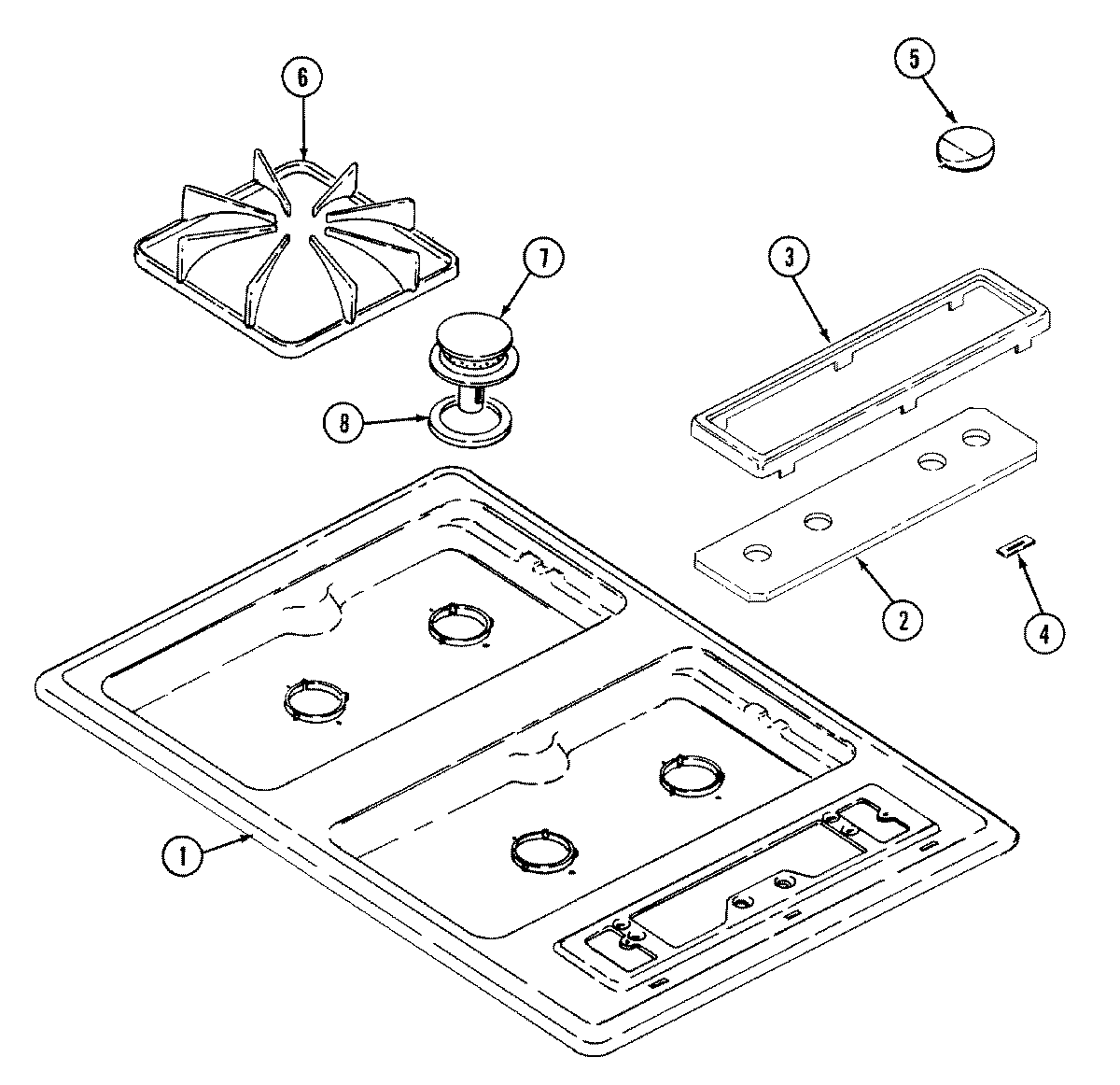 6
5
7
3
8
2
4
1