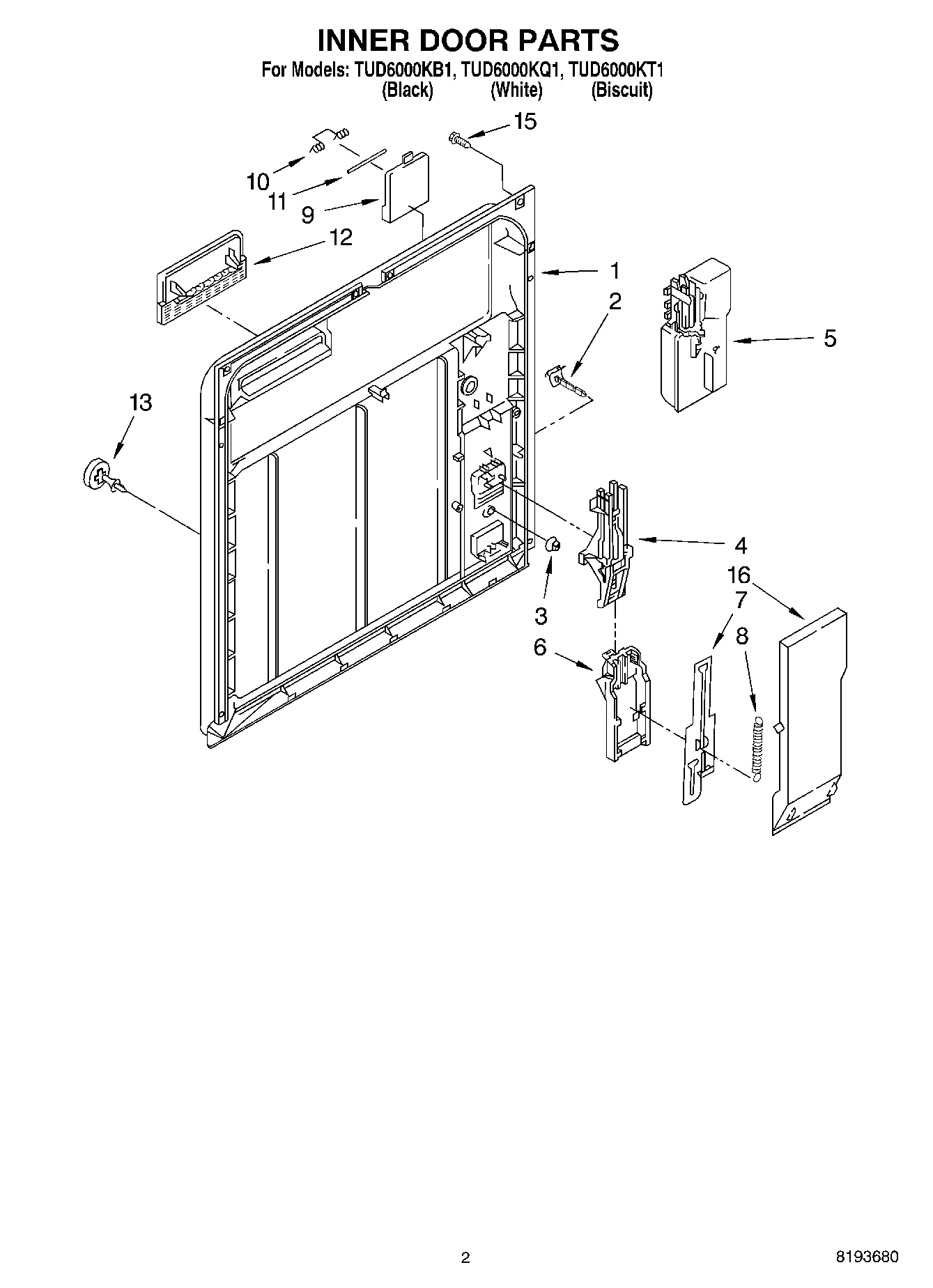 INNER DOOR PARTS
For Models: TUD6000KB1, TUD6000KQ1, TUD6000KT1
(Black) (White) (Biscuit)

15
10
11
9
12
1
2
5
13
4
16
7
8
3
6

2

8193680