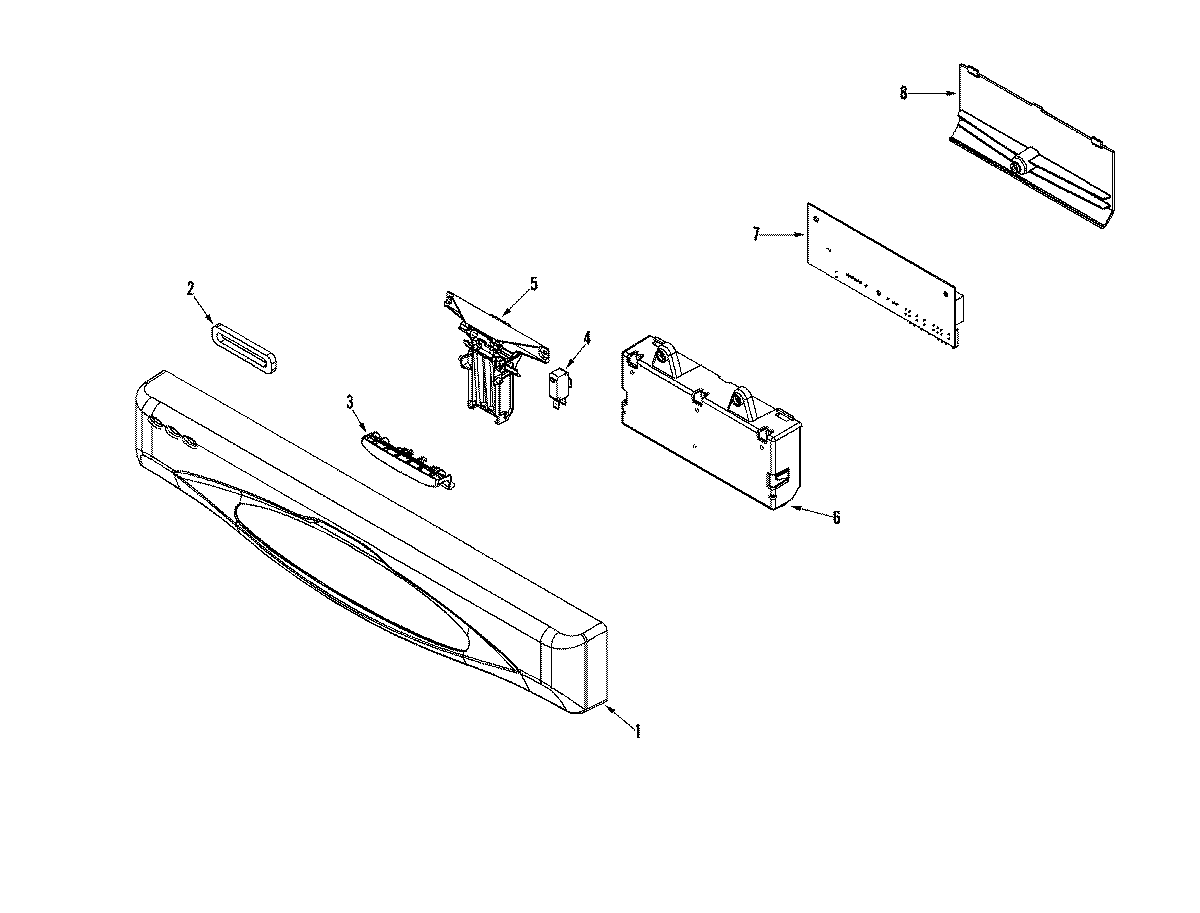 8
7
2
5
4
3
6
1