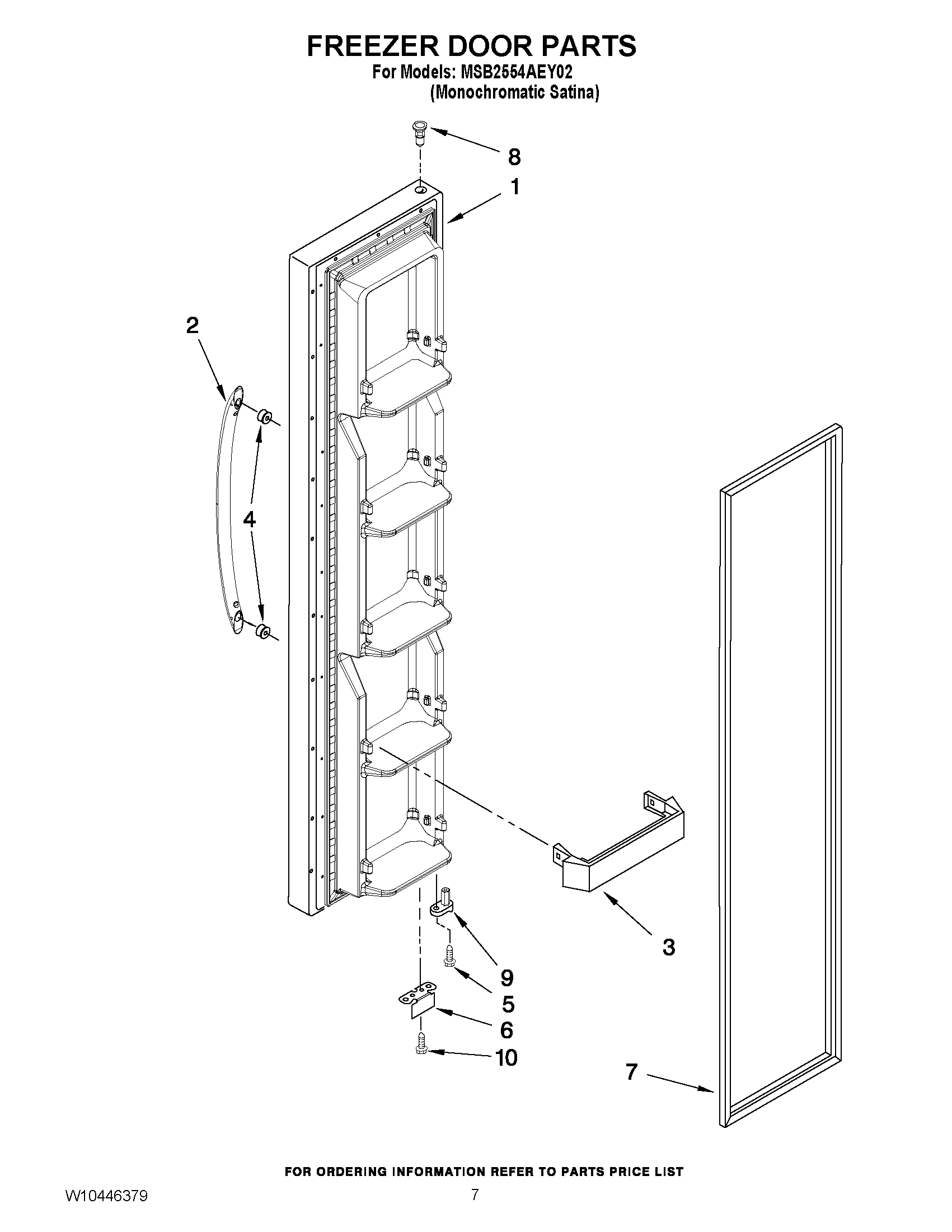 FREEZER DOOR PARTS
For Models: MSB2554AEY02
(Monochromatic Satina)

8
1
2
4
3
9
5
6
10
7

FOR ORDERING INFORMATION REFER TO PARTS PRICE LIST

W10446379

7