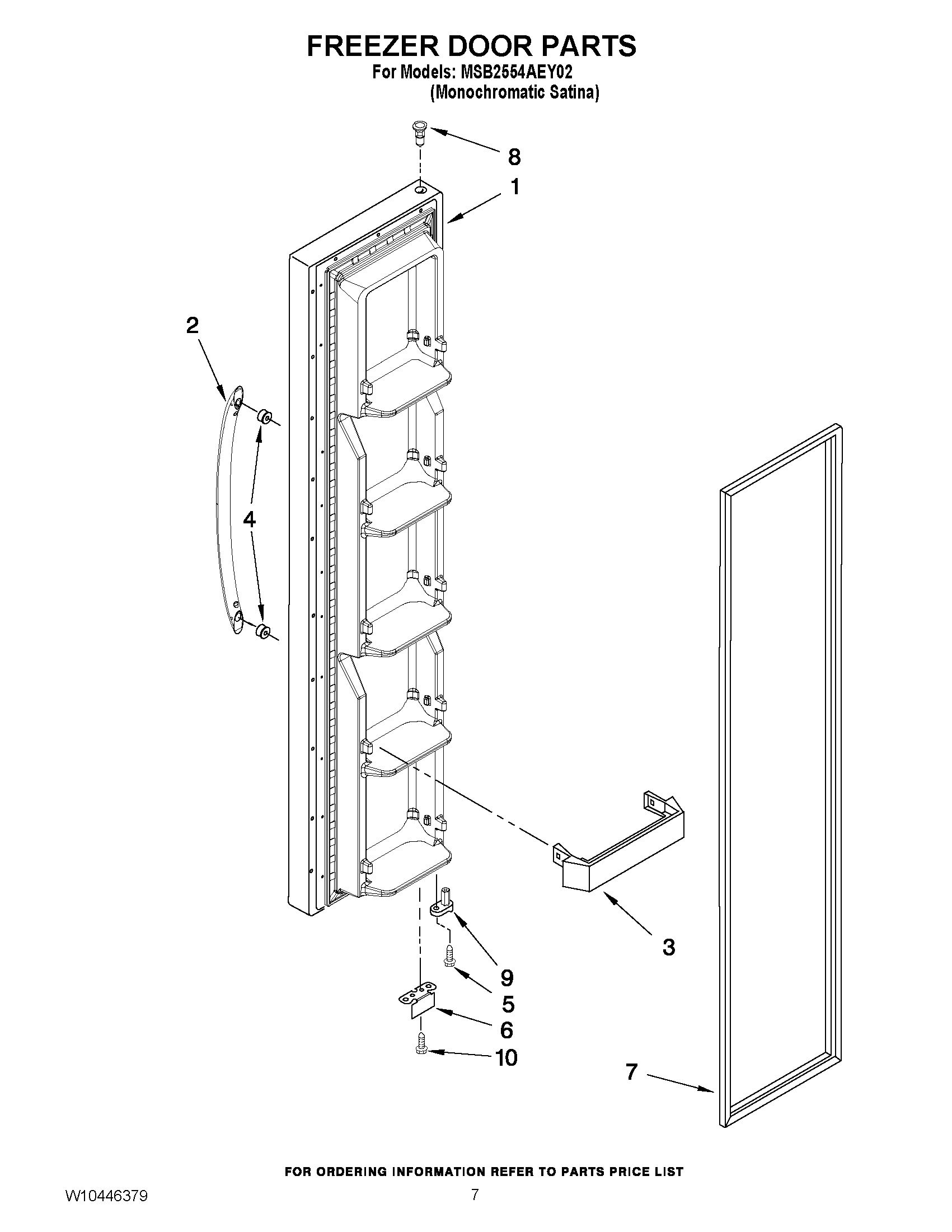 FREEZER DOOR PARTS
For Models: MSB2554AEY02
(Monochromatic Satina)

8
1
2
4
3
9
5
6
10
7

FOR ORDERING INFORMATION REFER TO PARTS PRICE LIST

W10446379
7