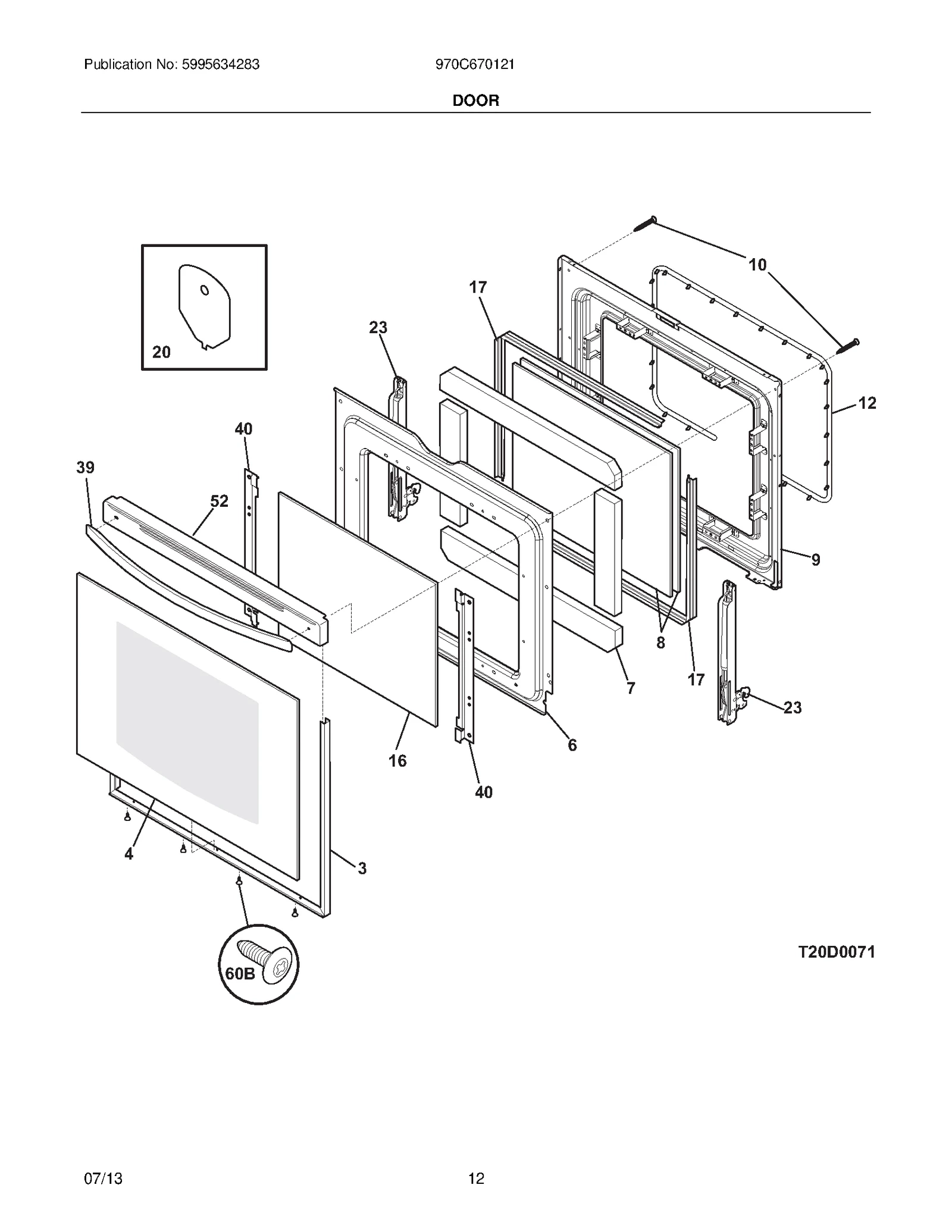 Publication No: 5995634283

970C670121

DOOR

20

10

17

23

12

40

39

52

9

8

7

17

23

6

16

40

4

3

60B

T20D0071

07/13

12