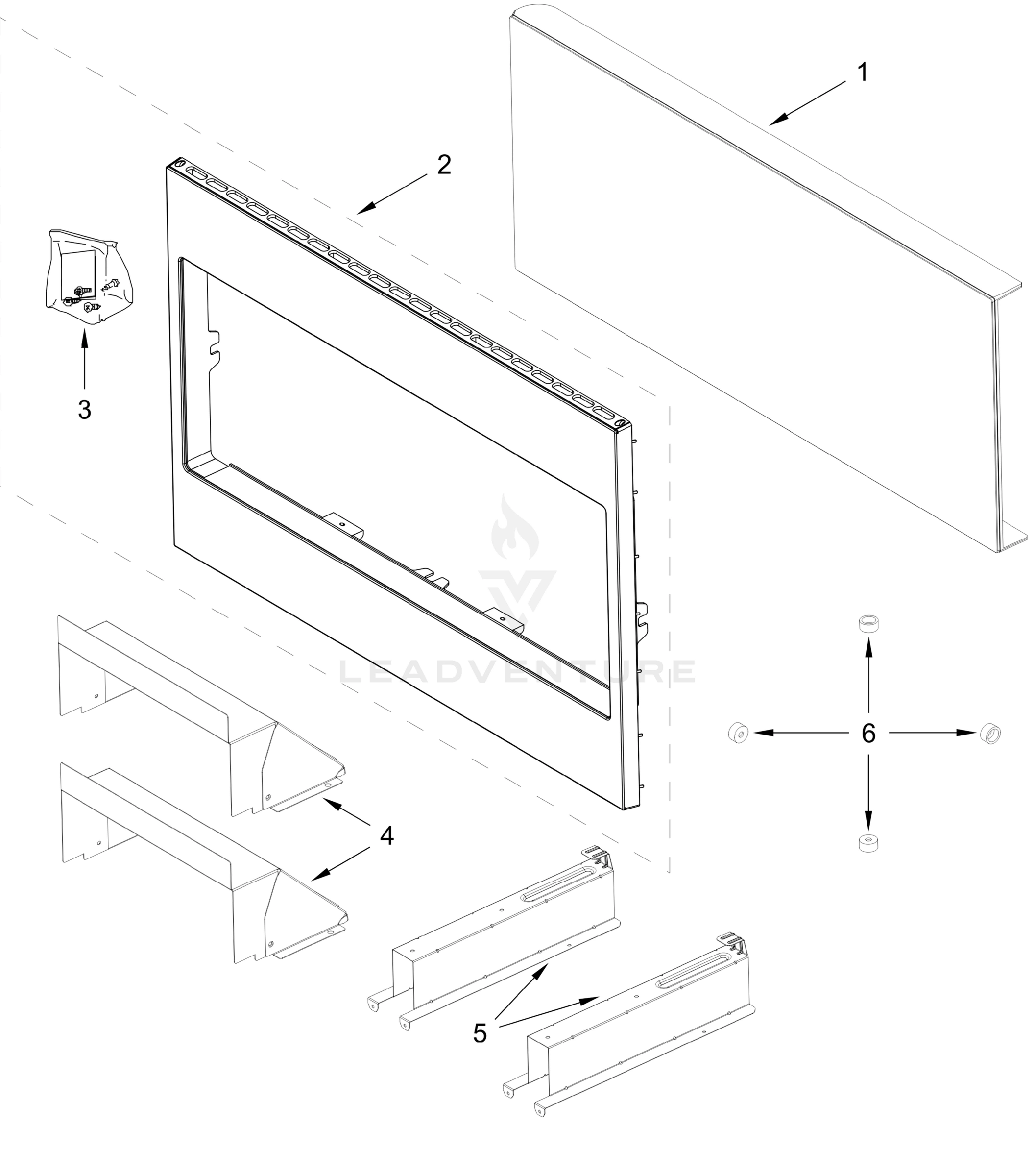 1
2
3
LEADVENTURE
6
4
5