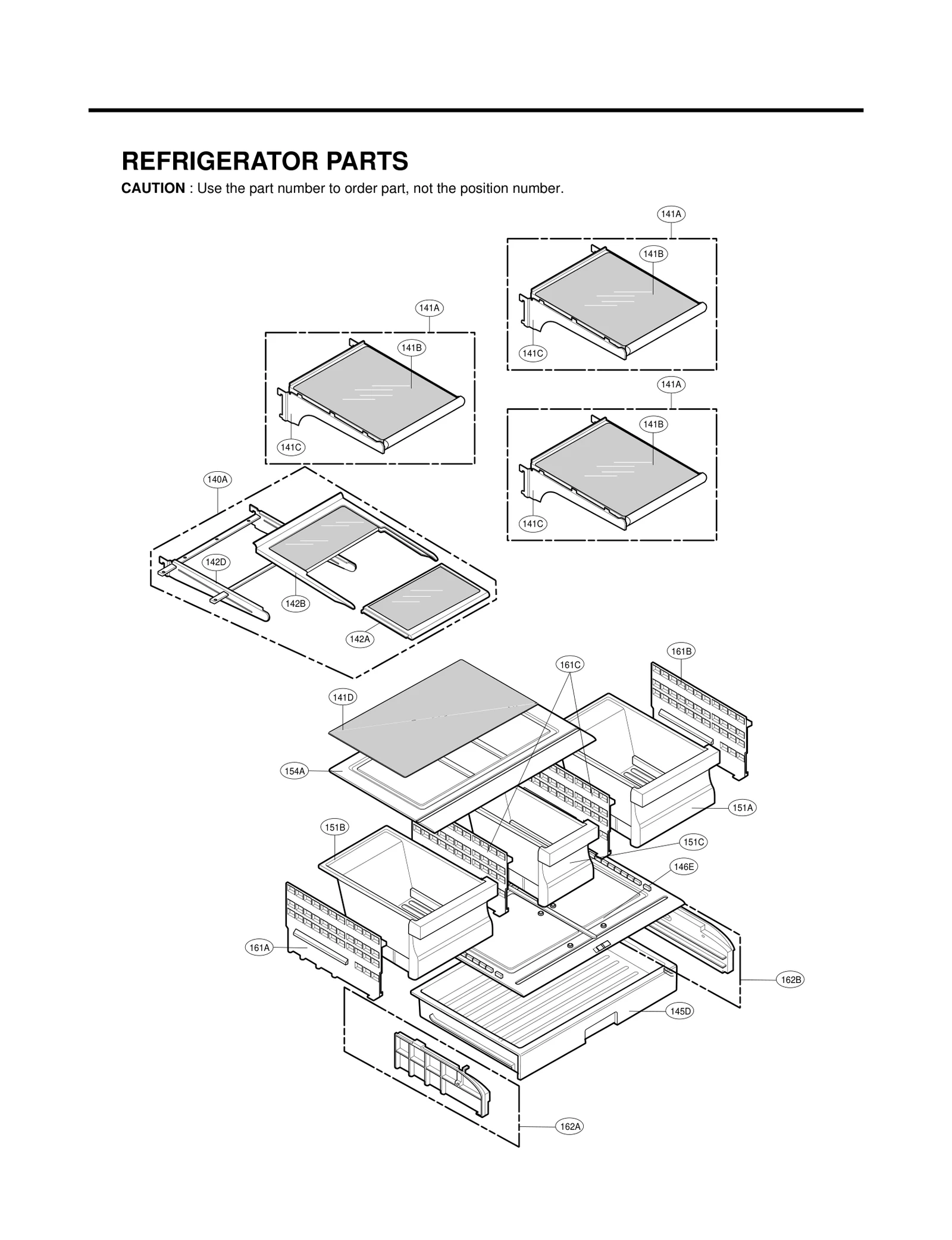 REFRIGERATOR PARTS

CAUTION : Use the part number to order part, not the position number.

141A
141B
141C
141A
141B
141C
141A
141B
141C
140A
142D
142B
142A
161B
161C
141D
154A
151A
151B
151C
146E
161A
162B
145D
162A