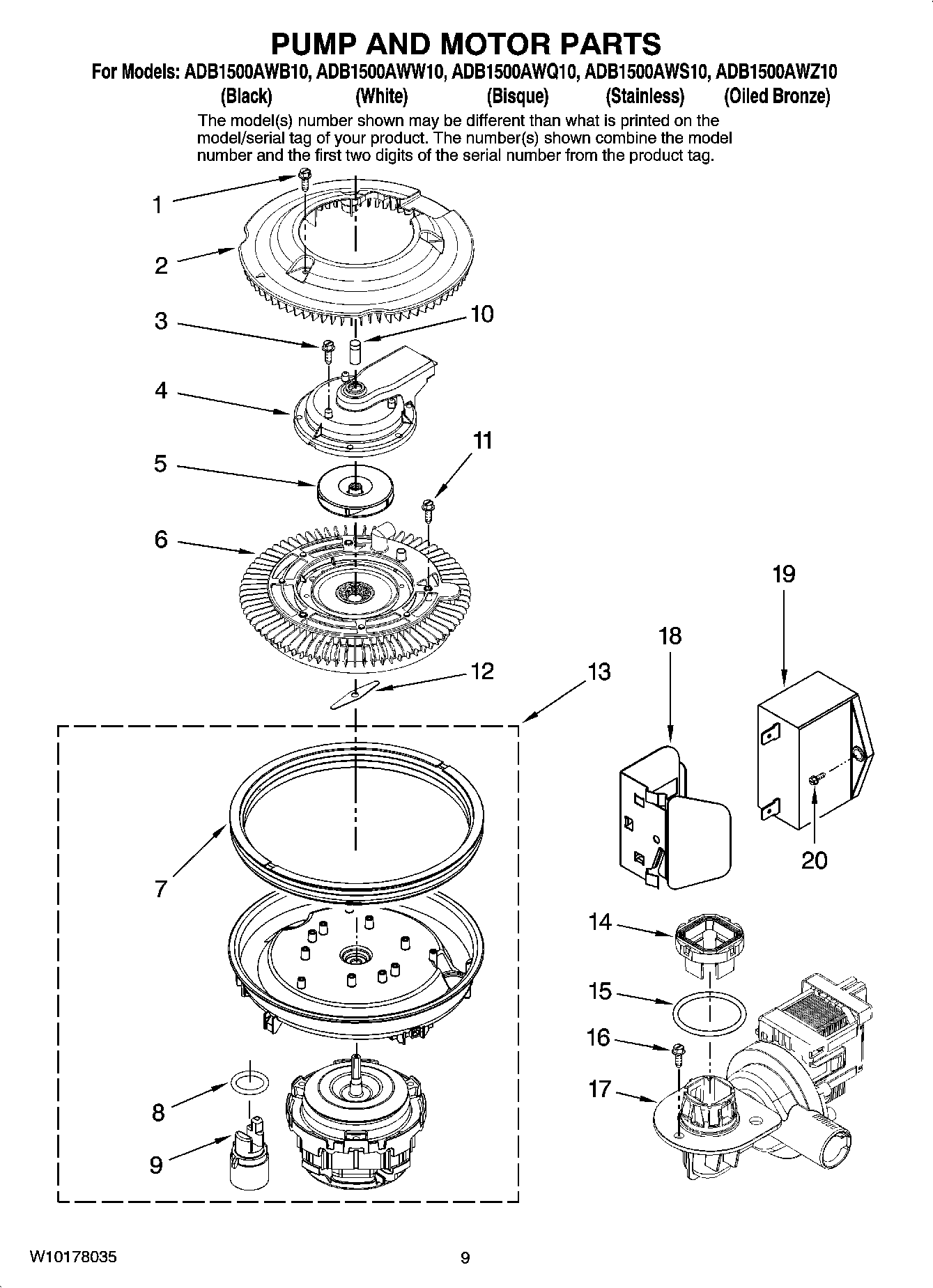 PUMP AND MOTOR PARTS

For Models: ADB1500AWB10, ADB1500AWW10, ADB1500AWQ10, ADB1500AWS10, ADB1500AWZ10
(Black) (White) (Bisque) (Stainless) (Oiled Bronze)

The model(s) number shown may be different than what is printed on the model/serial tag of your product. The number(s) shown combine the model number and the first two digits of the serial number from the product tag.

1
2
3
10
4
11
5
6
19
18
12
13
7
20
14
15
16
17
8
9

W10178035

9