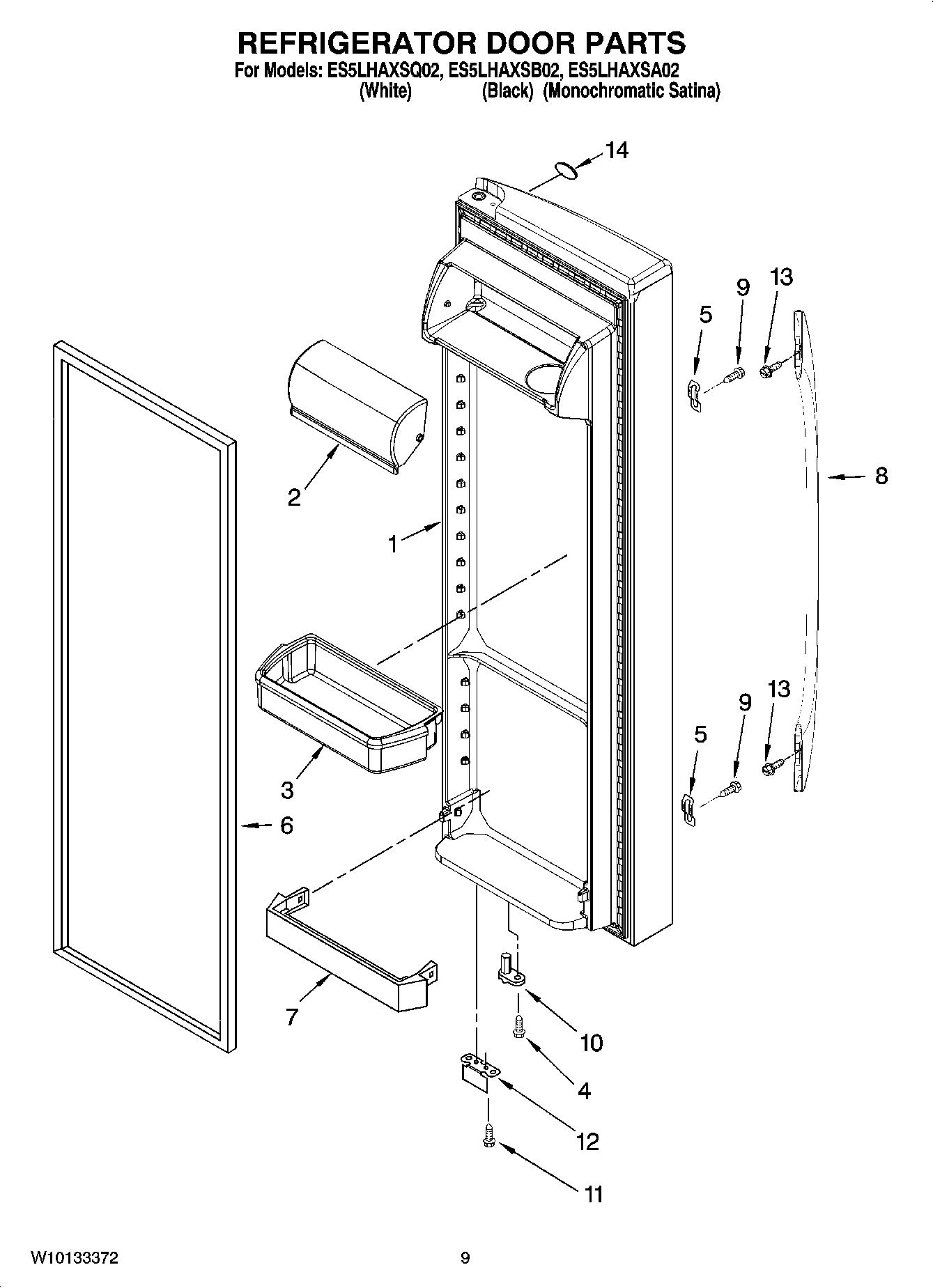 REFRIGERATOR DOOR PARTS
For Models: ES5LHAXSQ02, ES5LHAXSB02, ES5LHAXSA02
(White) (Black) (Monochromatic Satina)

14
9
13
5
2
8
1
9
13
5
3
6
7
10
4
12
11

W10133372
9