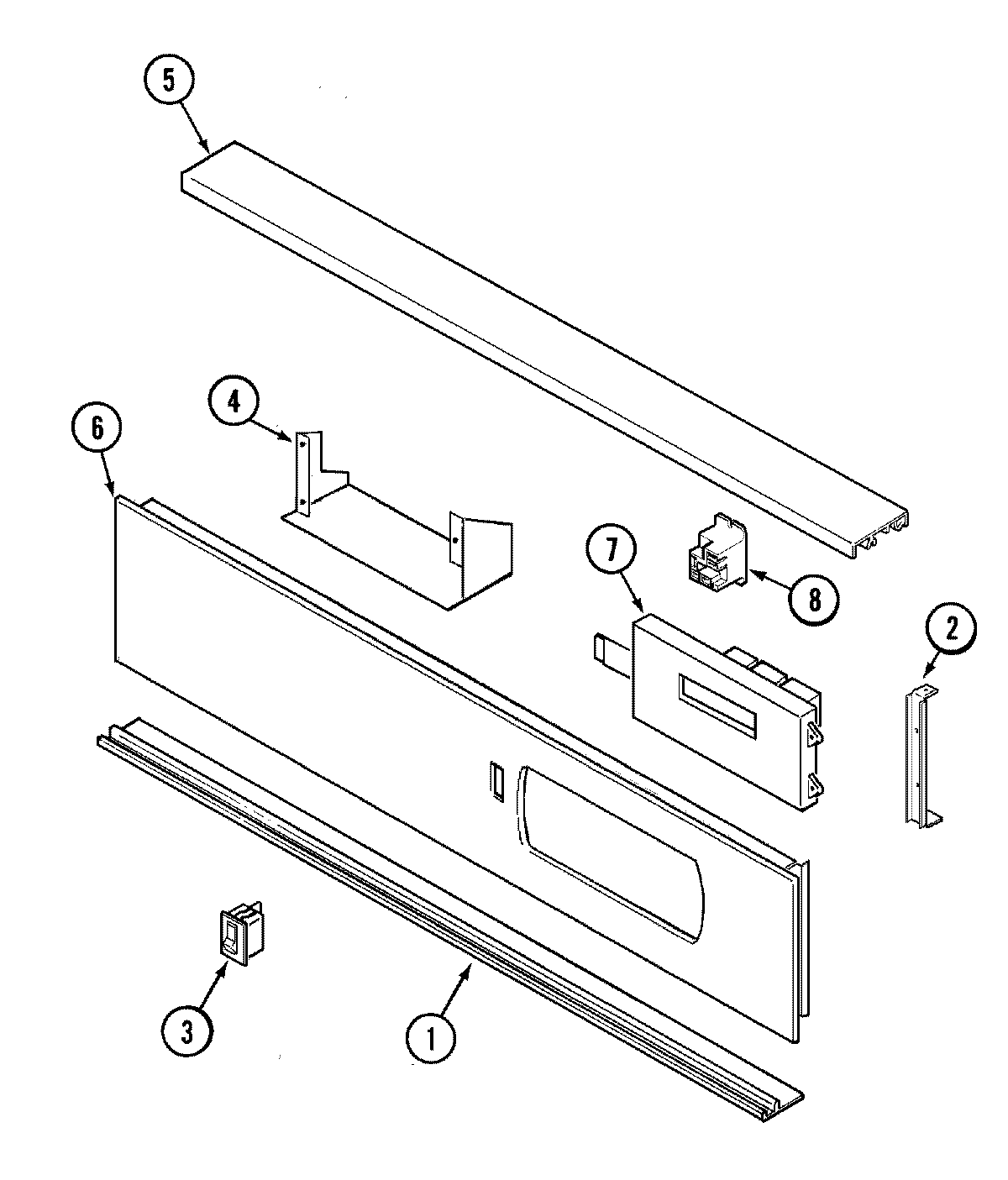 5
4
6
7
8
2
3
1