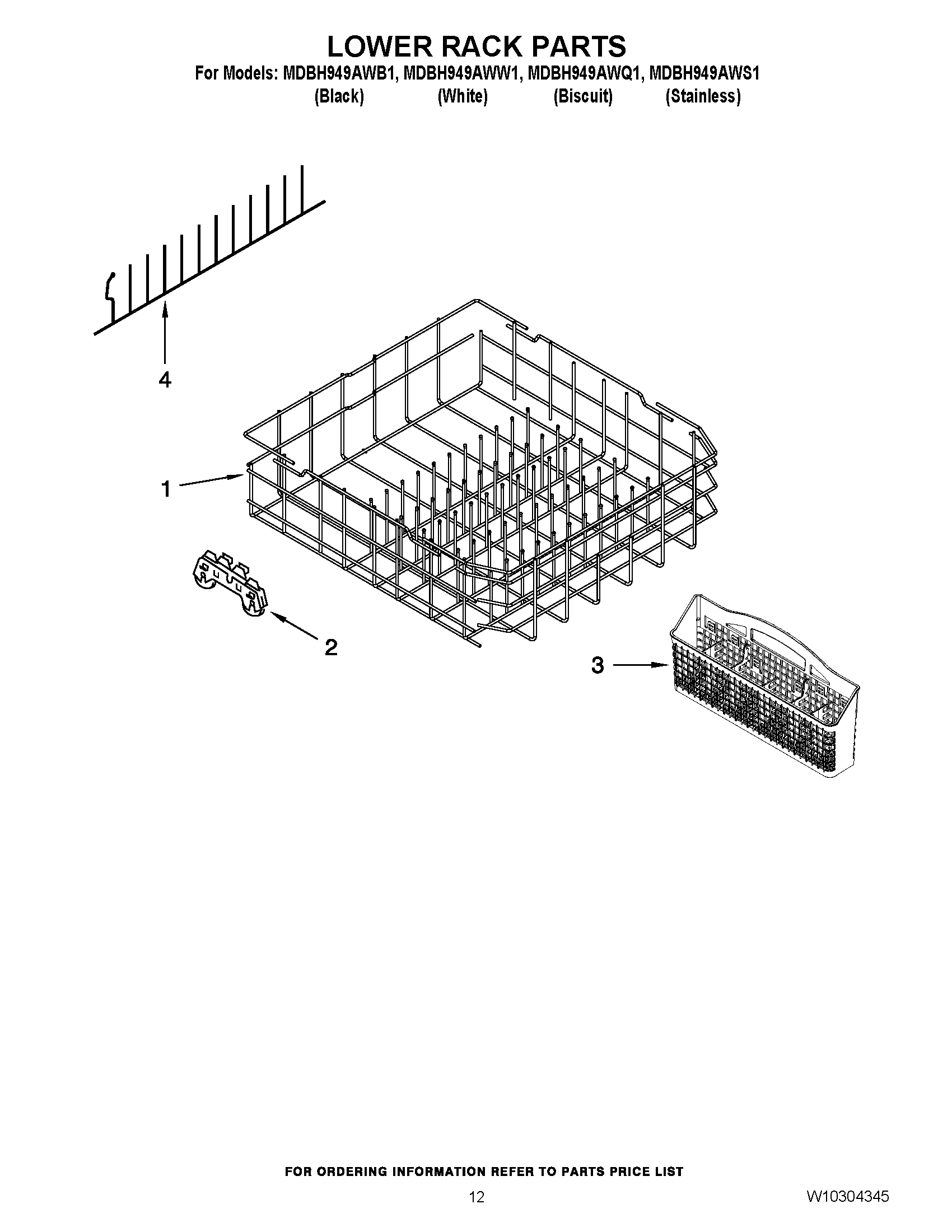 LOWER RACK PARTS

For Models: MDBH949AWB1, MDBH949AWW1, MDBH949AWQ1, MDBH949AWS1
(Black) (White) (Biscuit) (Stainless)

4

1

2

3

FOR ORDERING INFORMATION REFER TO PARTS PRICE LIST

12

W10304345