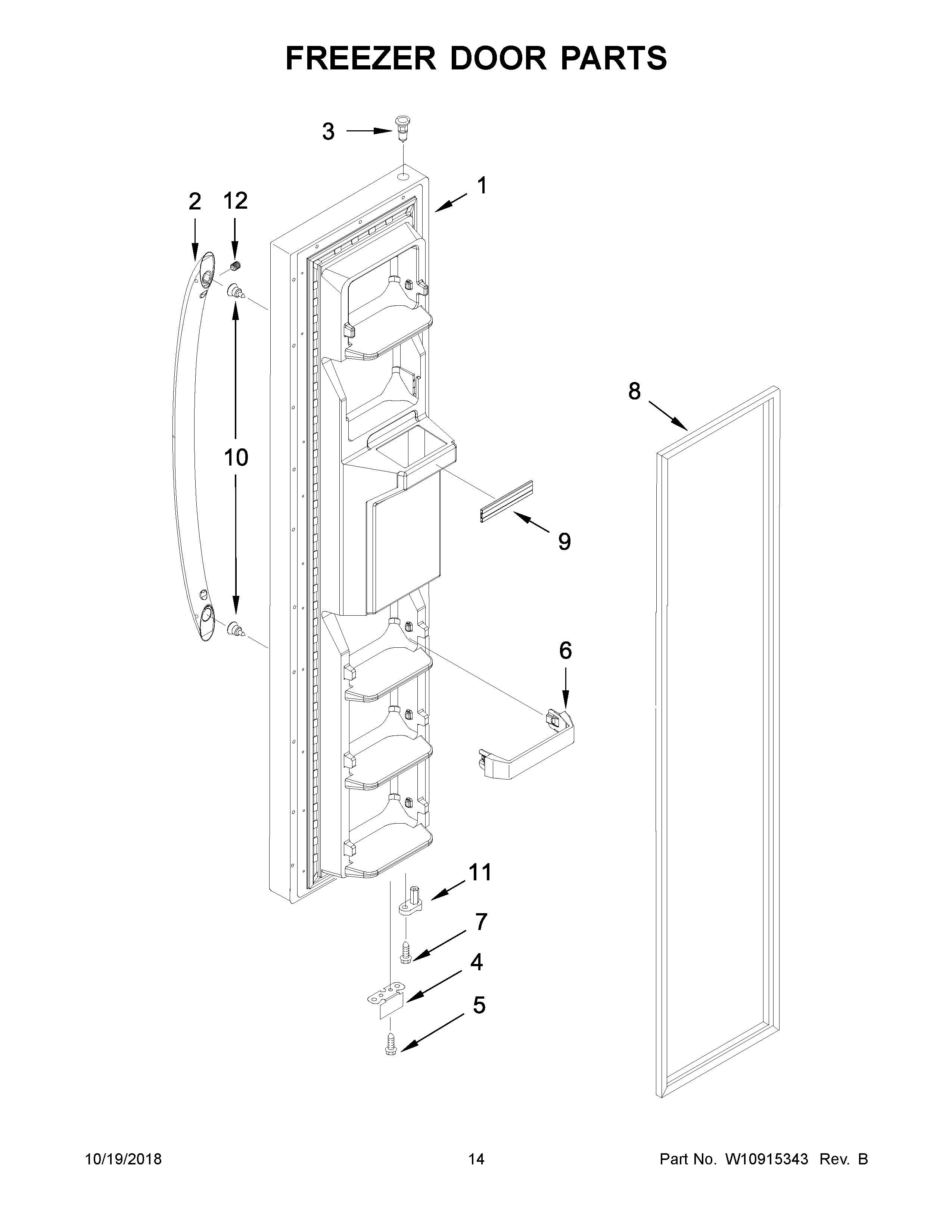 FREEZER DOOR PARTS

3

1

2

12

10

8

9

6

11

7

4

5

10/19/2018

14

Part No. W10915343 Rev. B