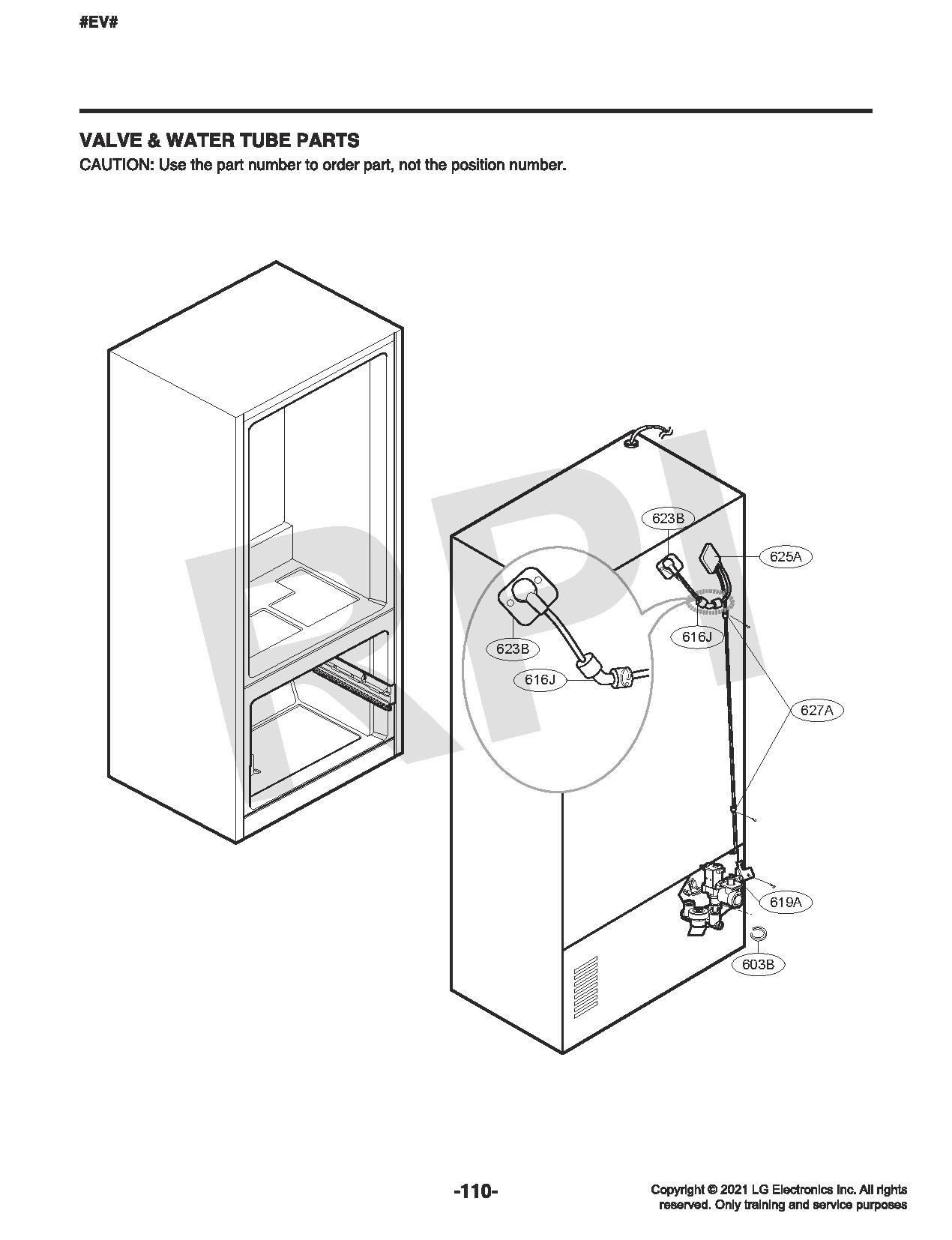 #EV#

VALVE & WATER TUBE PARTS
CAUTION: Use the part number to order part, not the position number.

RPI

623B
625A
623B
616J
616J
627A
619A
603B

-110-

Copyright © 2021 LG Electronics Inc. All rights reserved. Only training and service purposes