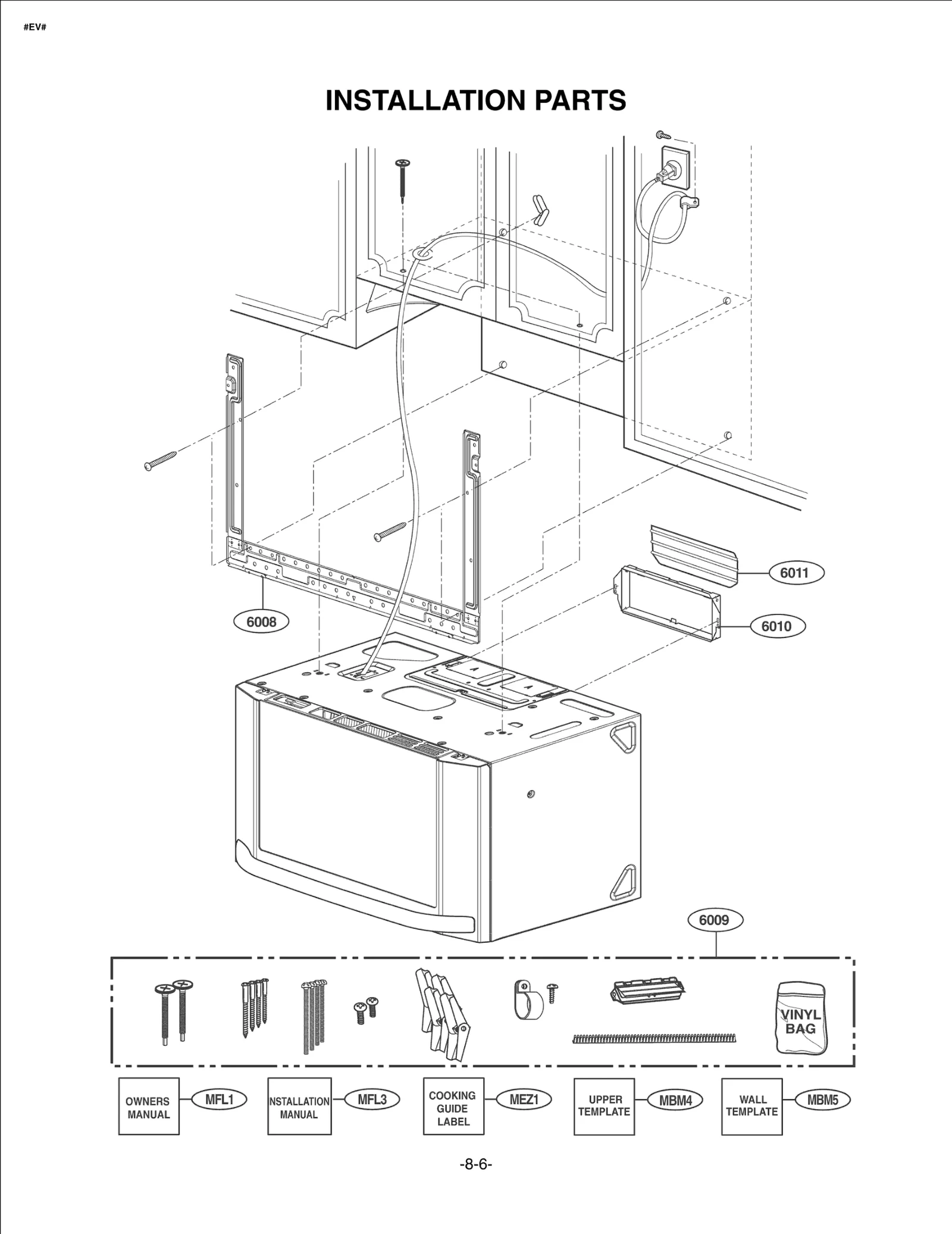 #EV#

INSTALLATION PARTS

6011

6010

6008

6009

VINYL BAG

OWNERS MANUAL

MFL1

INSTALLATION MANUAL

MFL3

COOKING GUIDE LABEL

MEZ1

UPPER TEMPLATE

MBM4

WALL TEMPLATE

MBM5

-8-6-