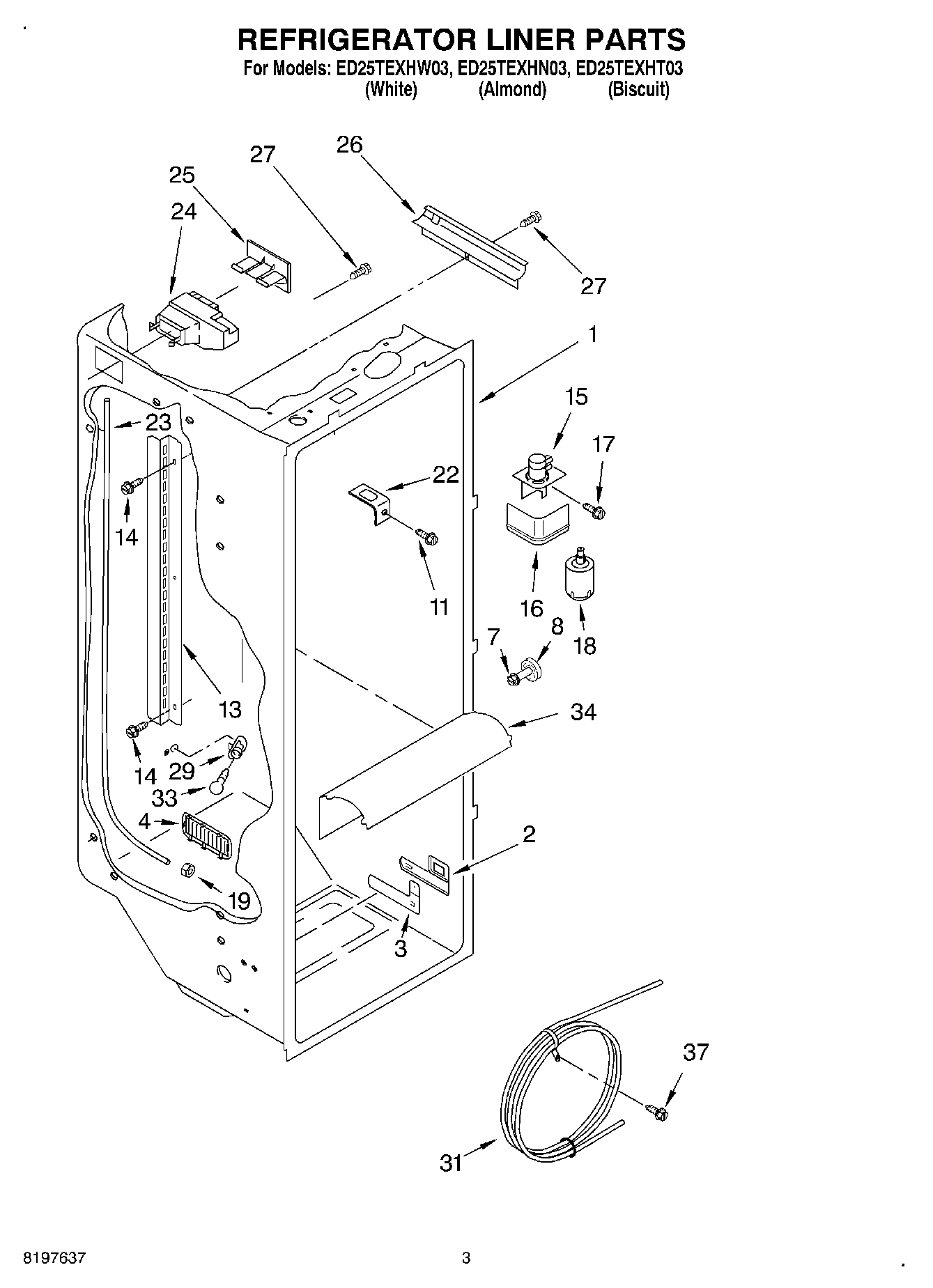 REFRIGERATOR LINER PARTS

For Models: ED25TEXHW03, ED25TEXHN03, ED25TEXHT03
(White) (Almond) (Biscuit)

27
26
25
24
27
1
23
15
17
22
14
11
16
18
7
8
13
34
14
29
33
4
2
19
3
37
31

8197637
3